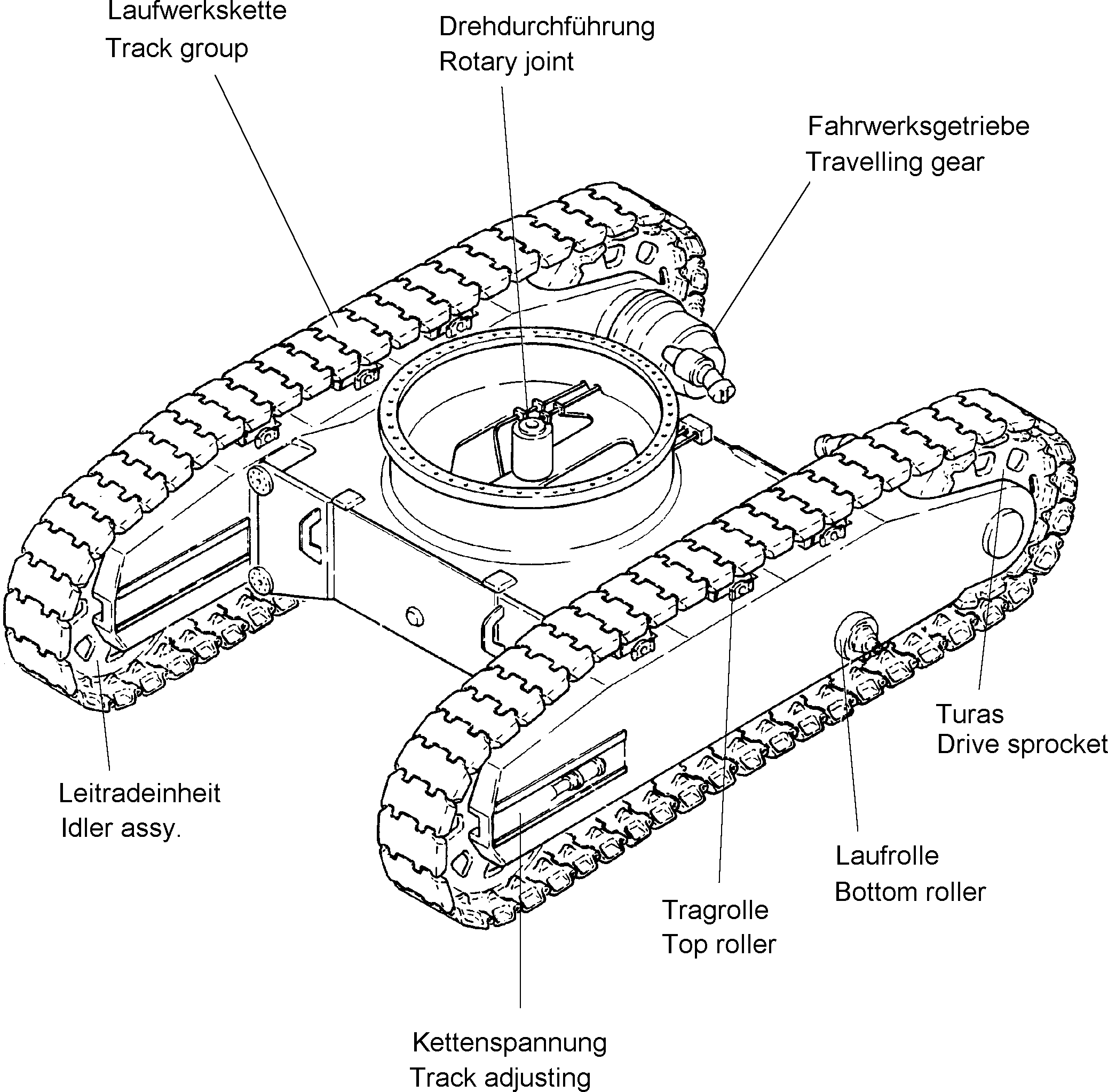 Laufwerkskette
Track group

Drehdurchführung
Rotary joint

Fahrwerksgetriebe
Travelling gear

Turas
Drive sprocket

Leitradeinheit
Idler assy.

Laufrolle
Bottom roller

Tragrolle
Top roller

Kettenspannung
Track adjusting