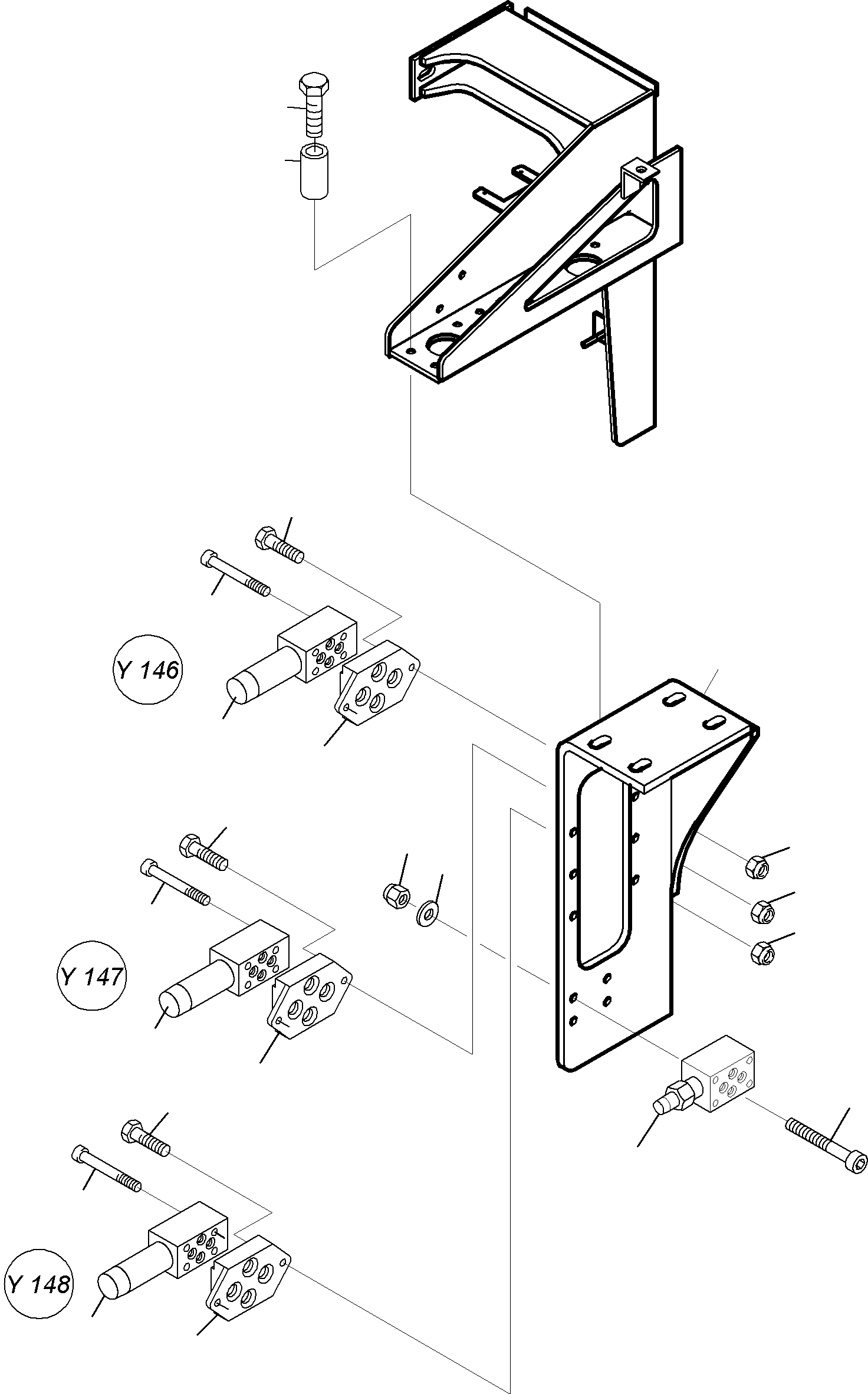 Y 146

Y 147

Y 148