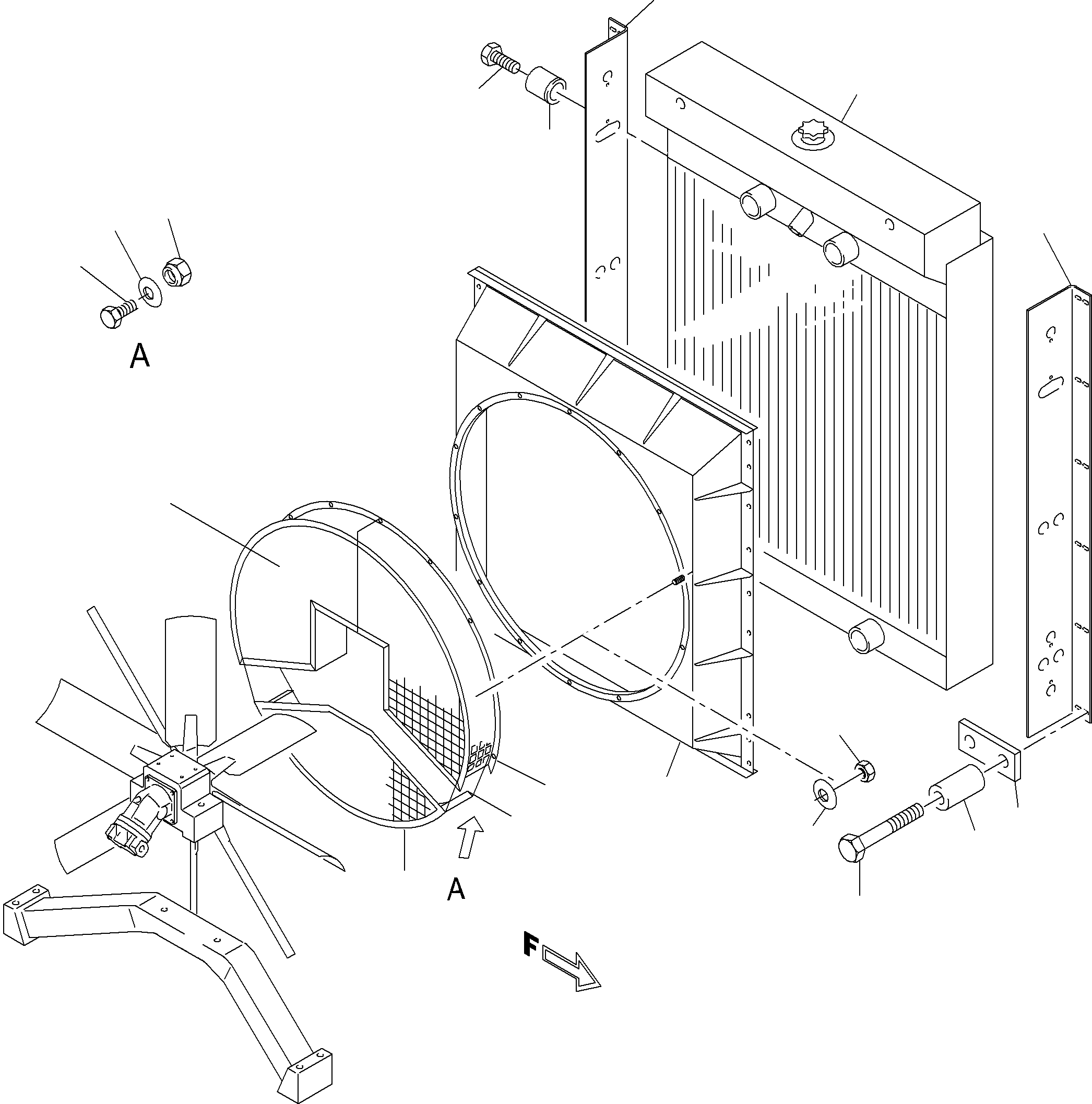 A

A

F