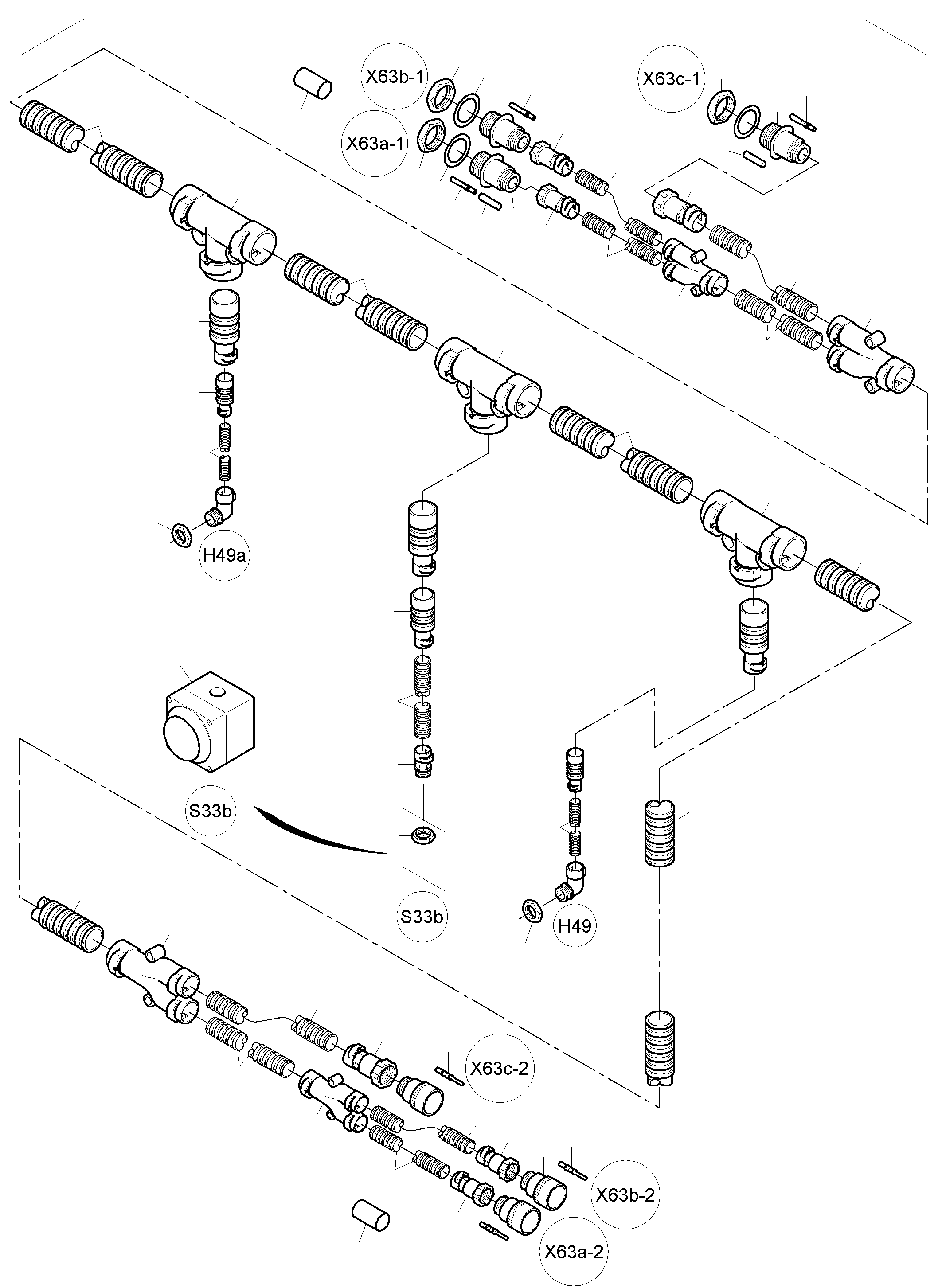 X63b-1
X63c-1
X63a-1
H49a
S33b
S33b
H49
X63c-2
X63b-2
X63a-2