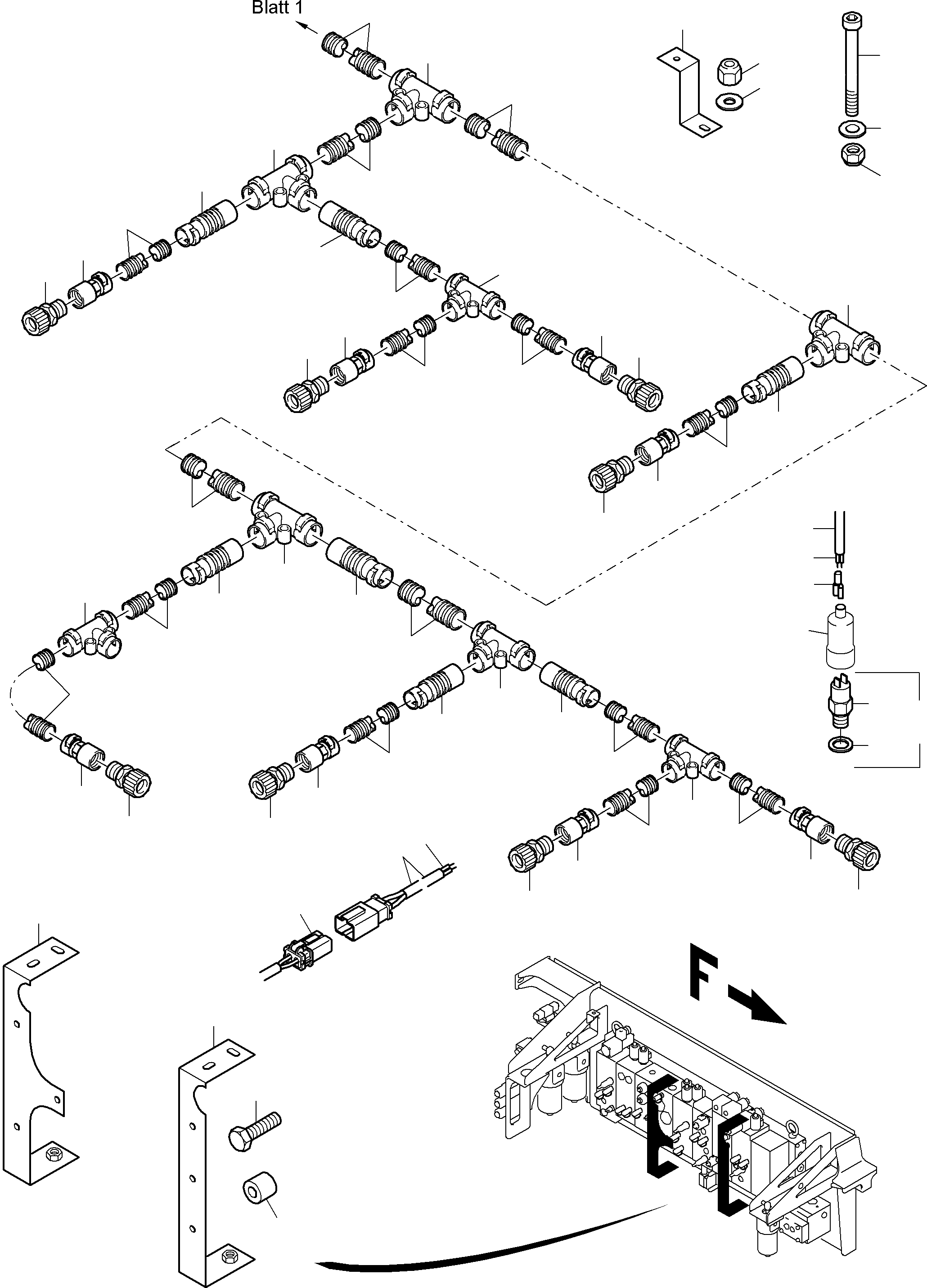 Blatt 1

F