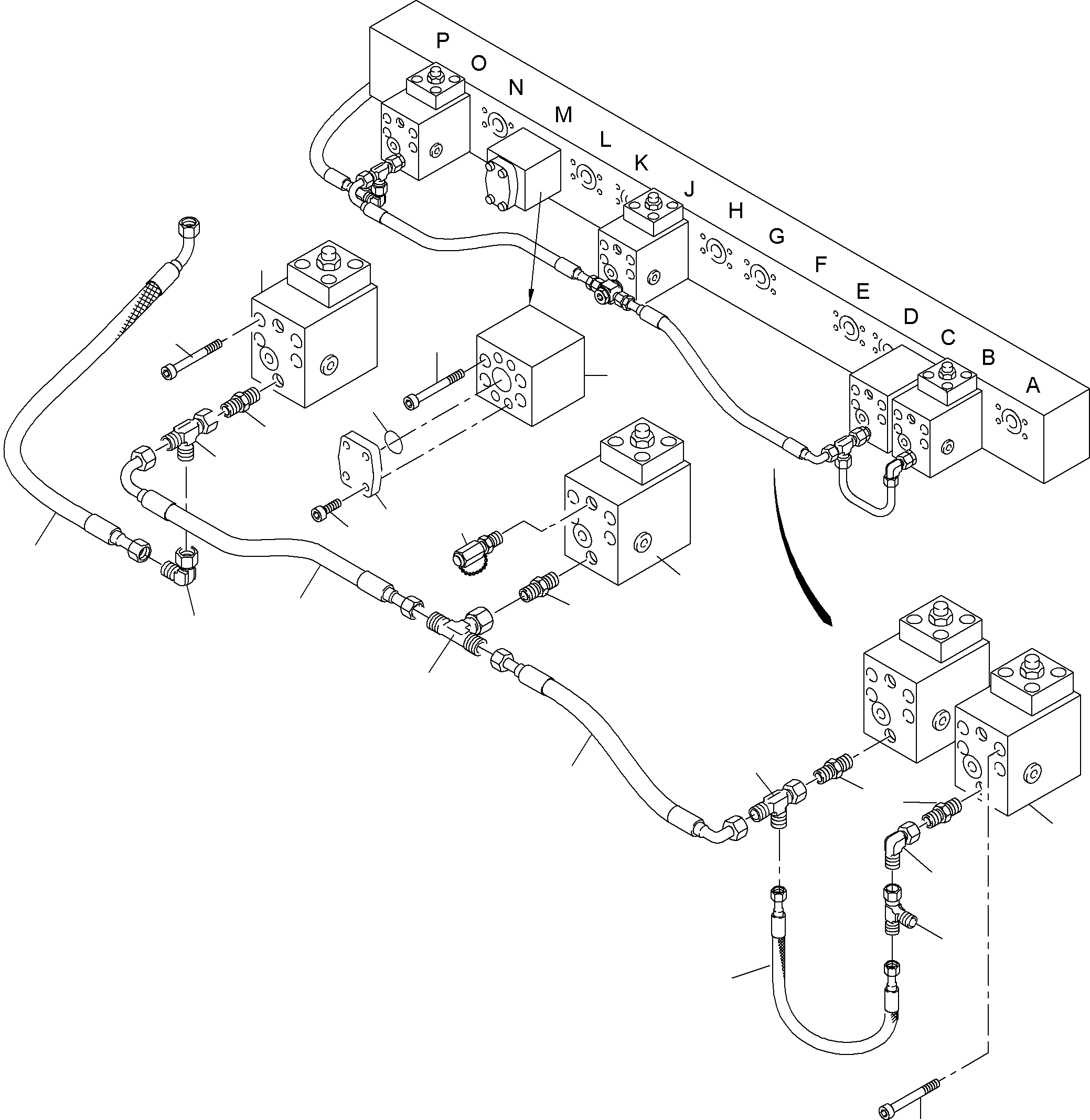 P
O
N
M
L
K
J
H
G
F
E
D
C
B
A