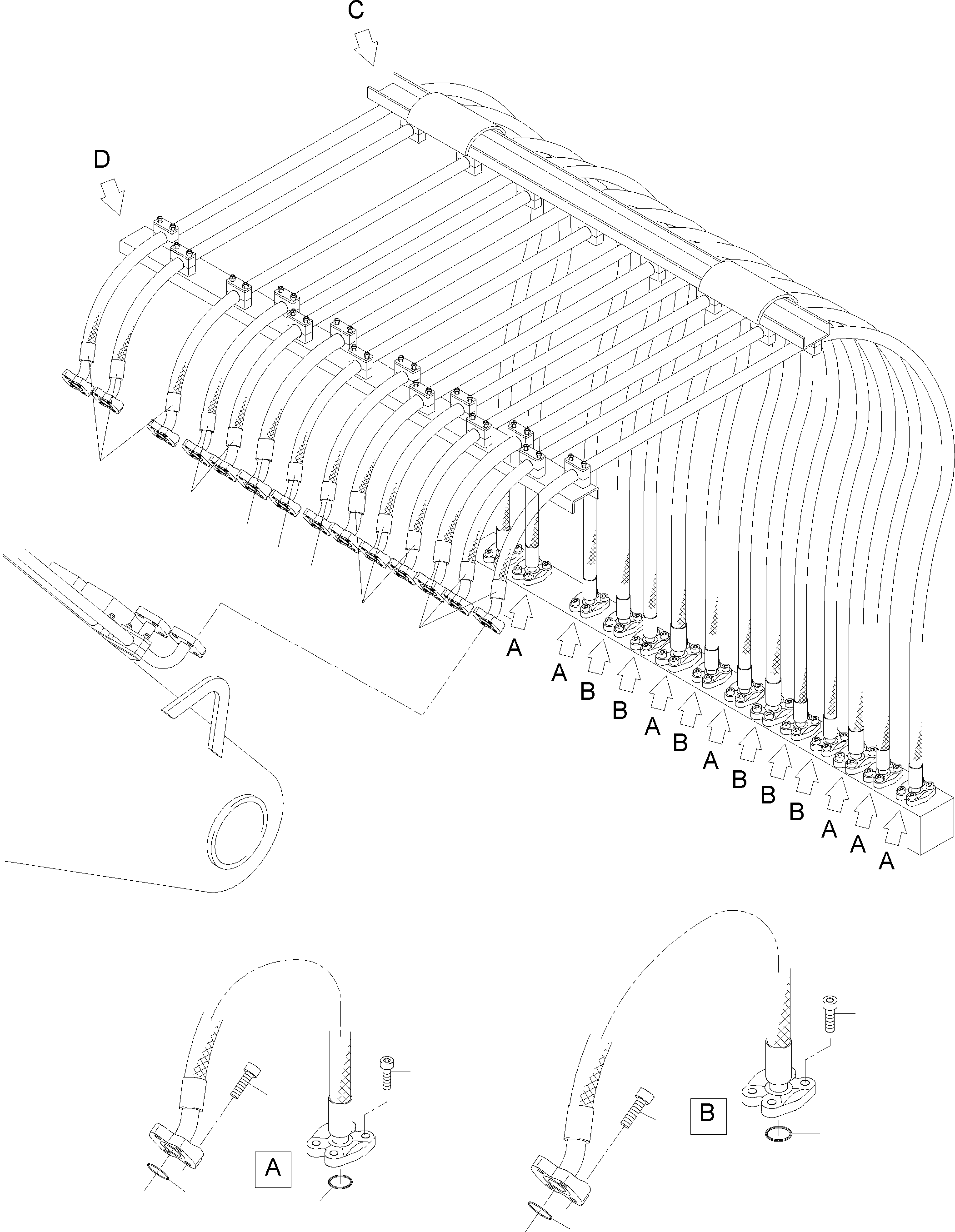 C

D

A

A
B
B
A
B
A
B
B
B
A
A
A

A

B