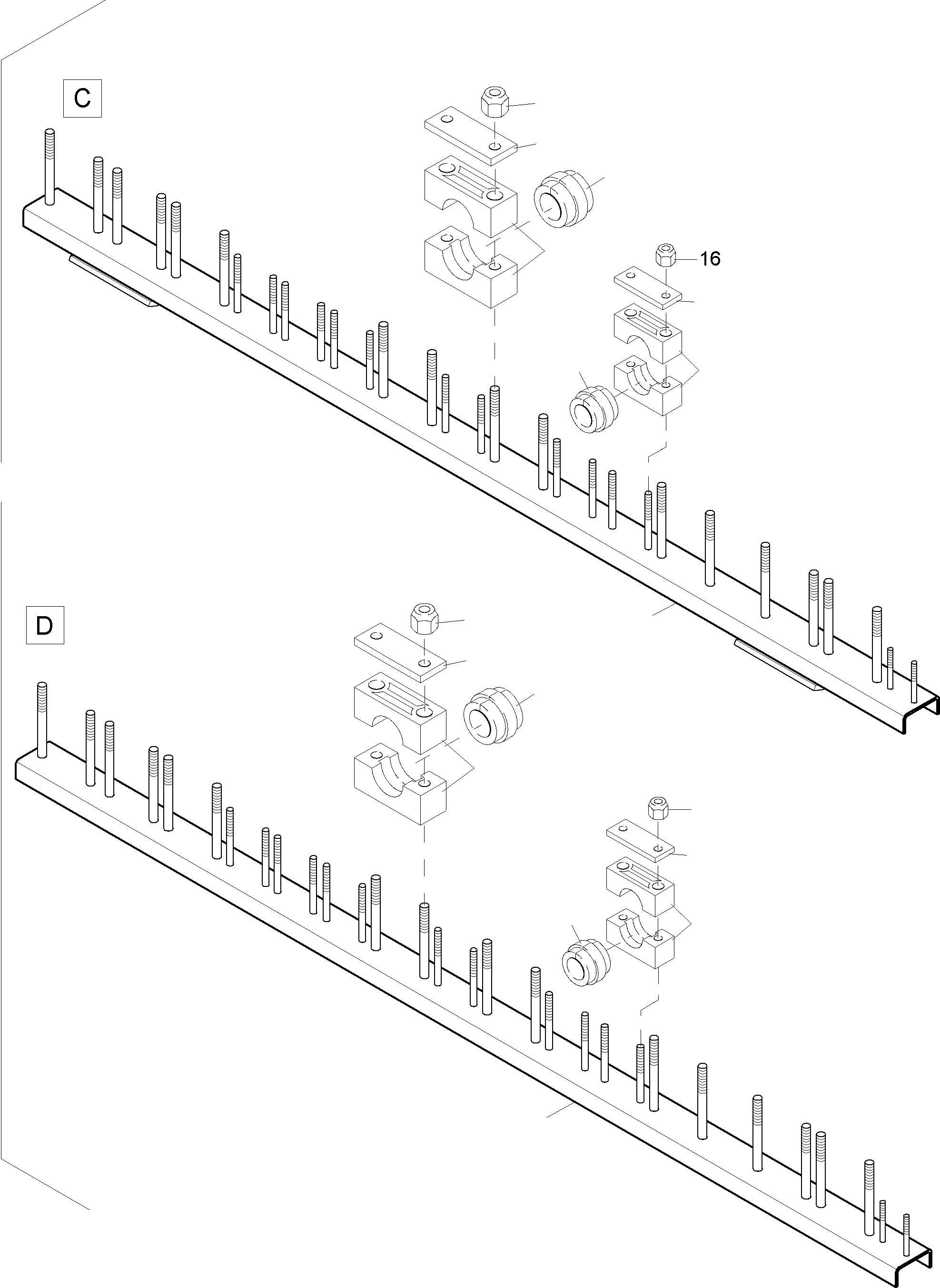 C

16

D