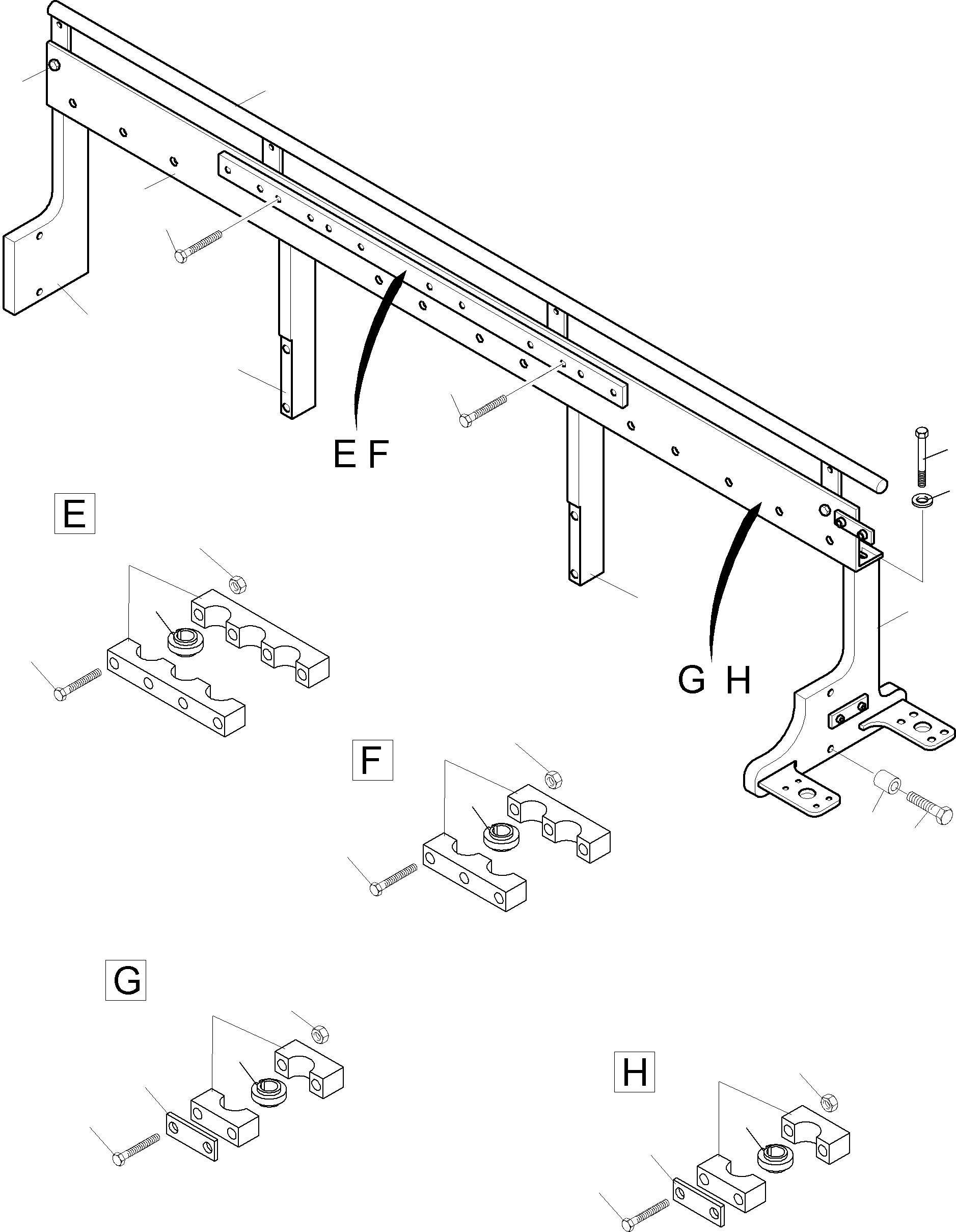 E F

E

G H

F

G

H