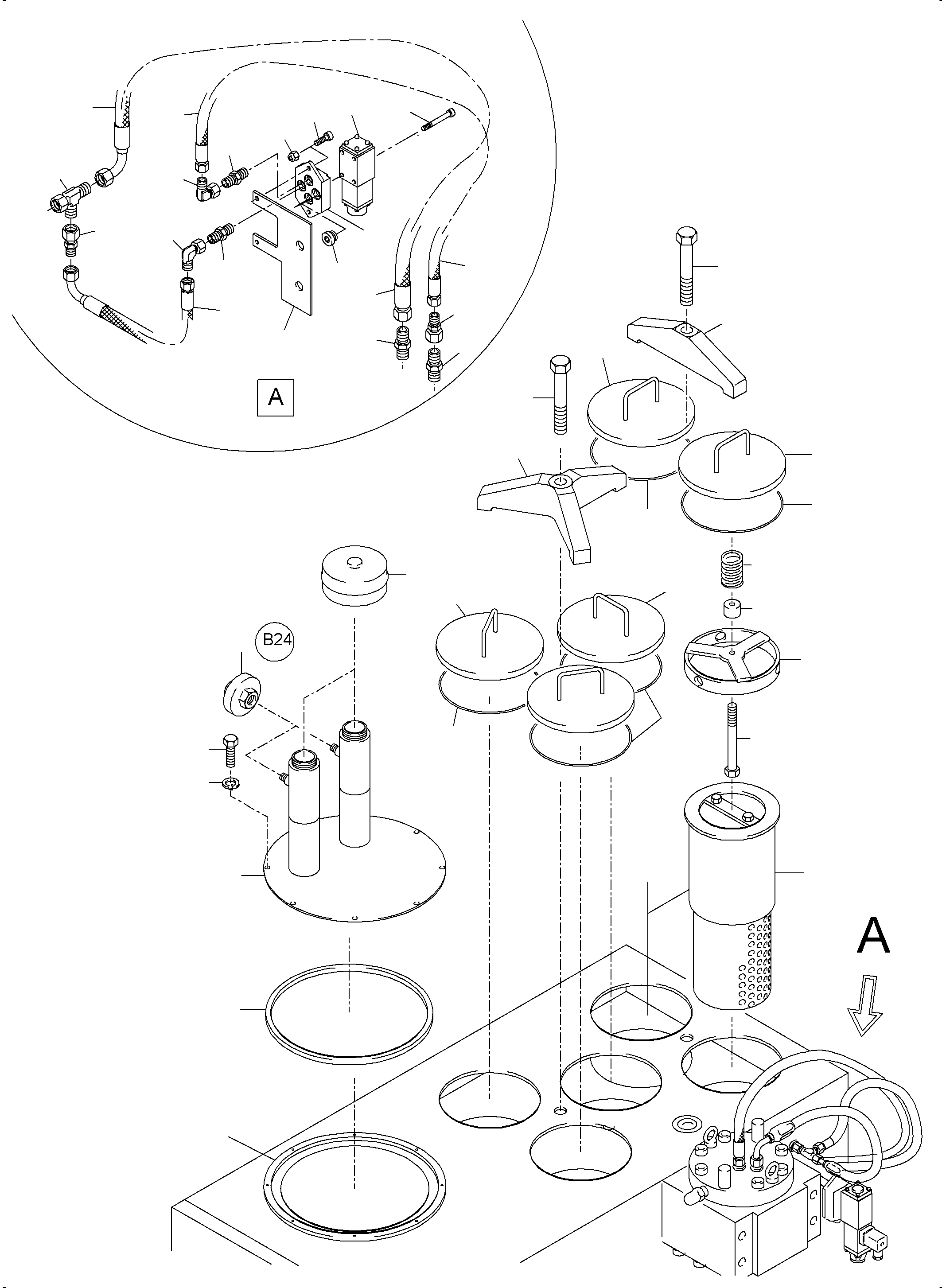 A

B24

A