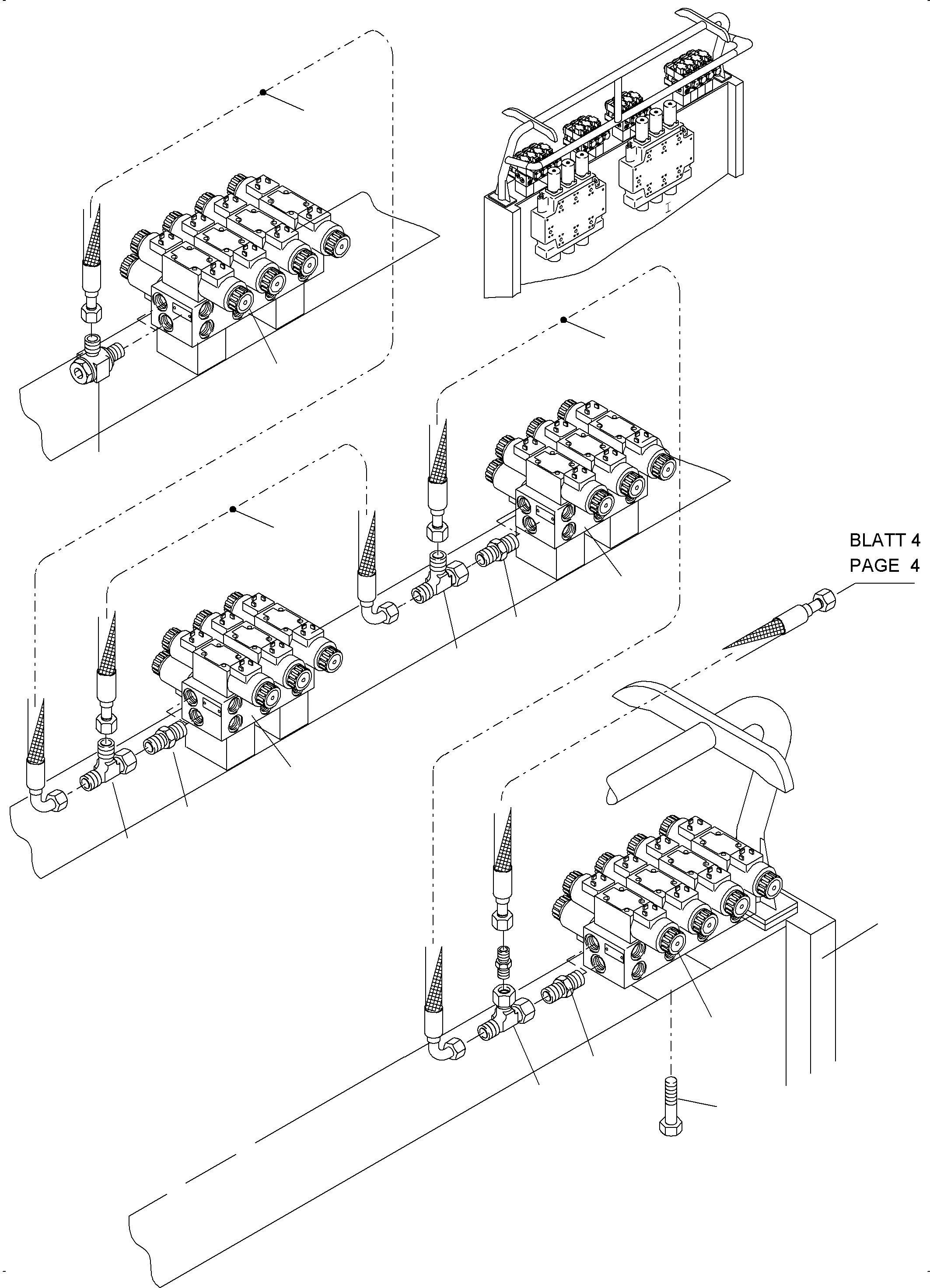 BLATT 4
PAGE 4