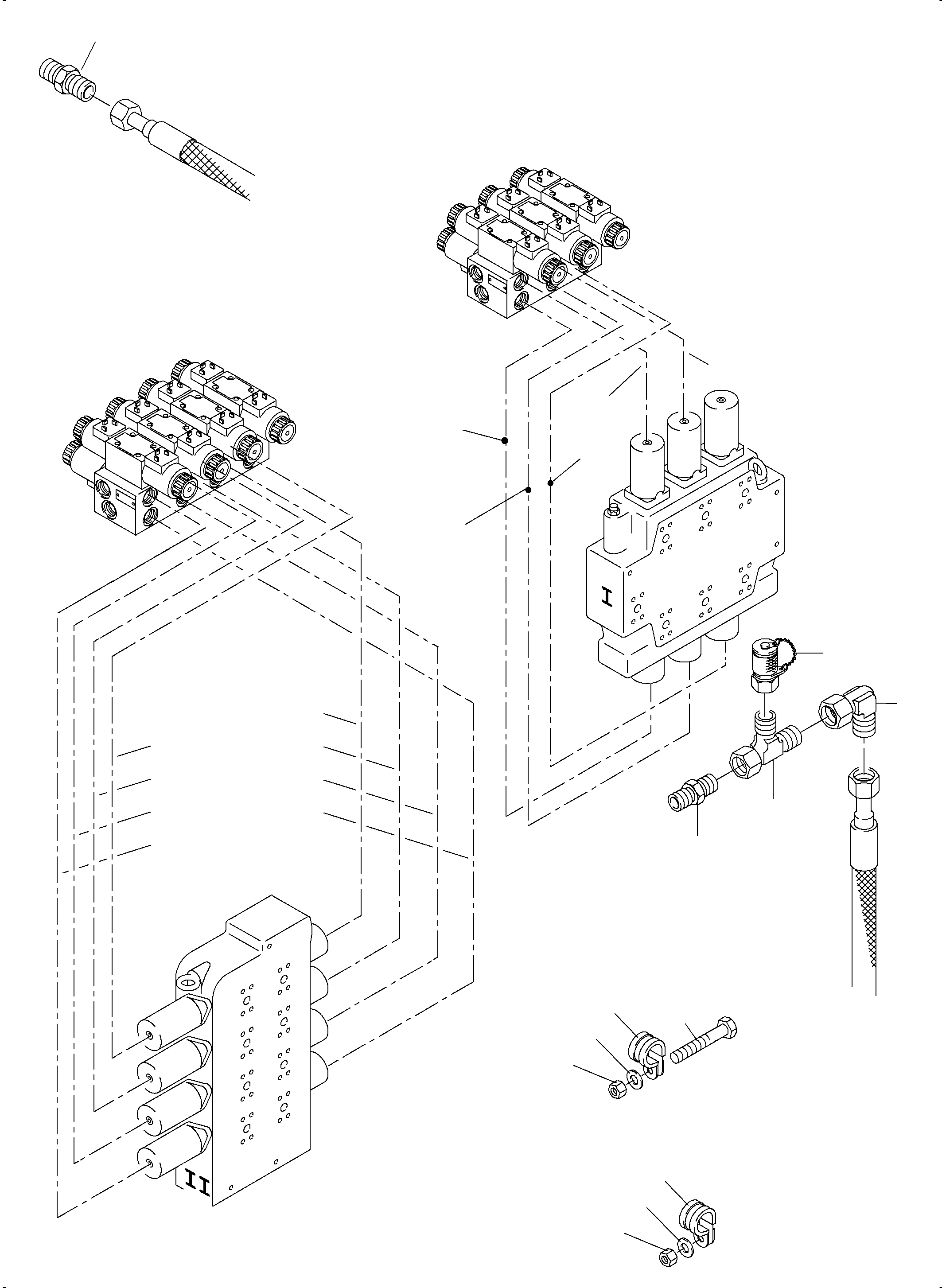 I

II