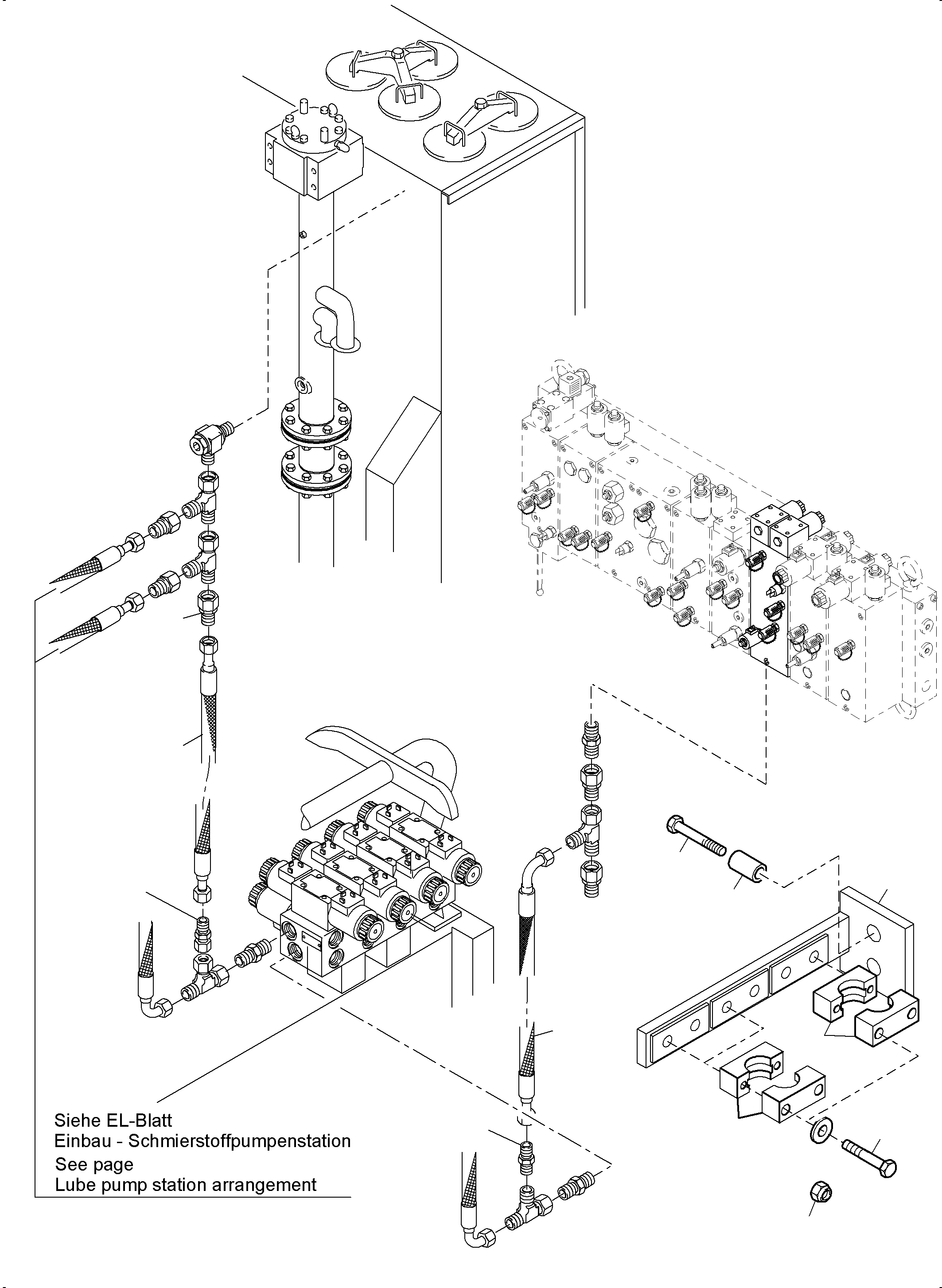 Siehe EL-Blatt
Einbau - Schmierstoffpumpenstation
See page
Lube pump station arrangement