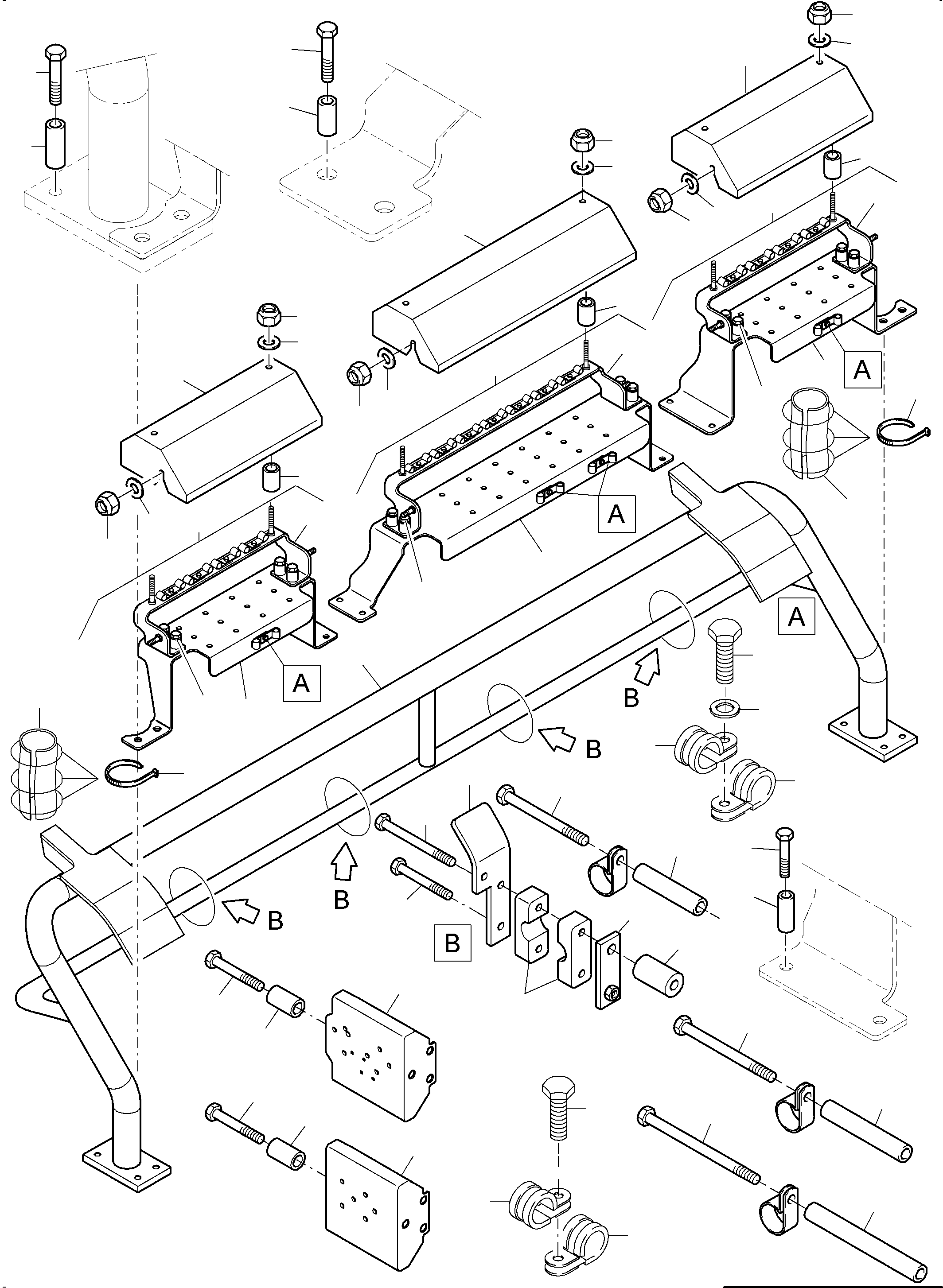 A
A
A
A
B
B
B
B
B