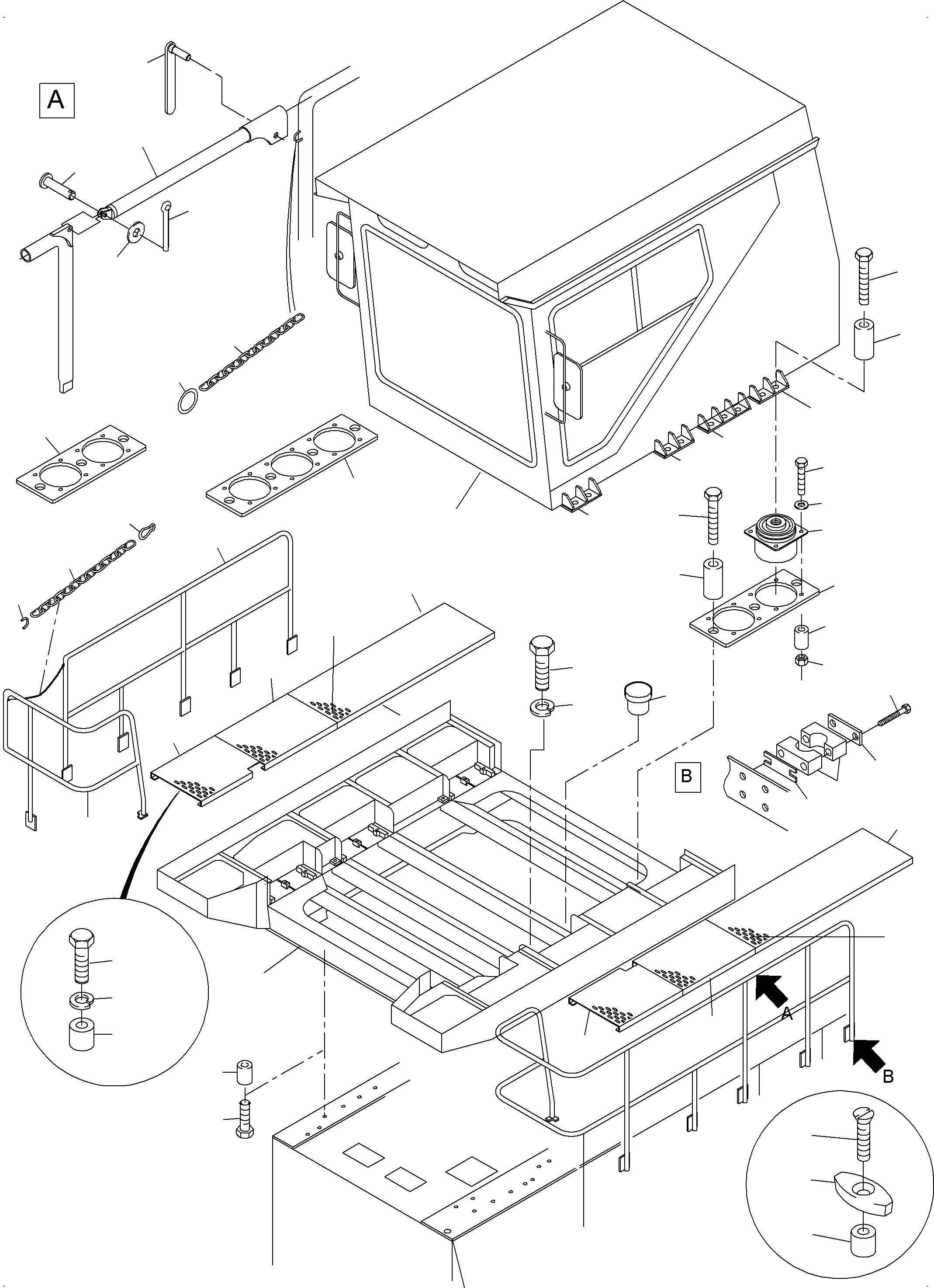 A

B

A

B