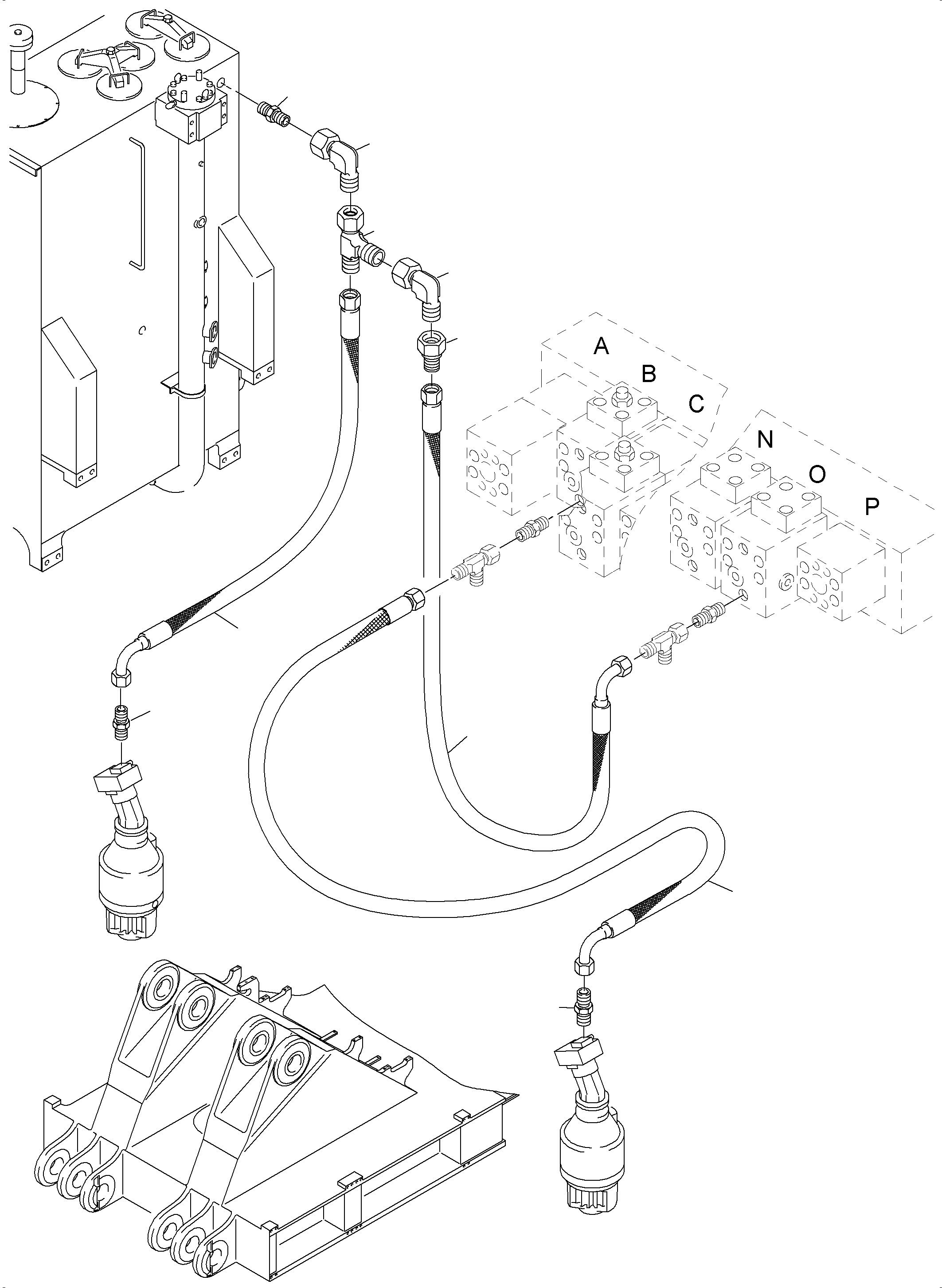 A
B
C
N
O
P