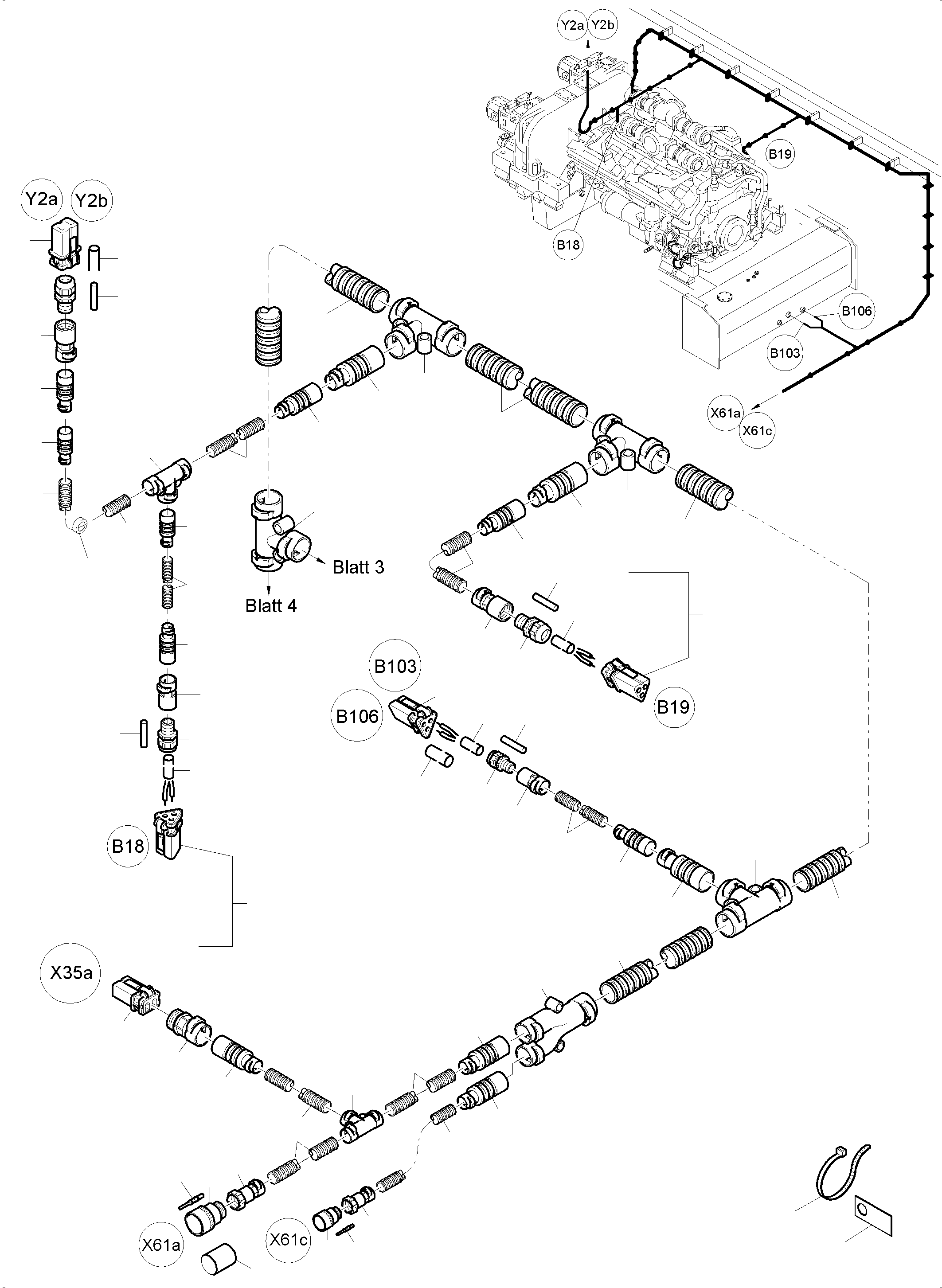 Y2a
Y2b
B19
B18
B106
B103
X61a
X61c
Y2a
Y2b
Blatt 3
Blatt 4
B103
B106
B19
B18
X35a
X61a
X61c