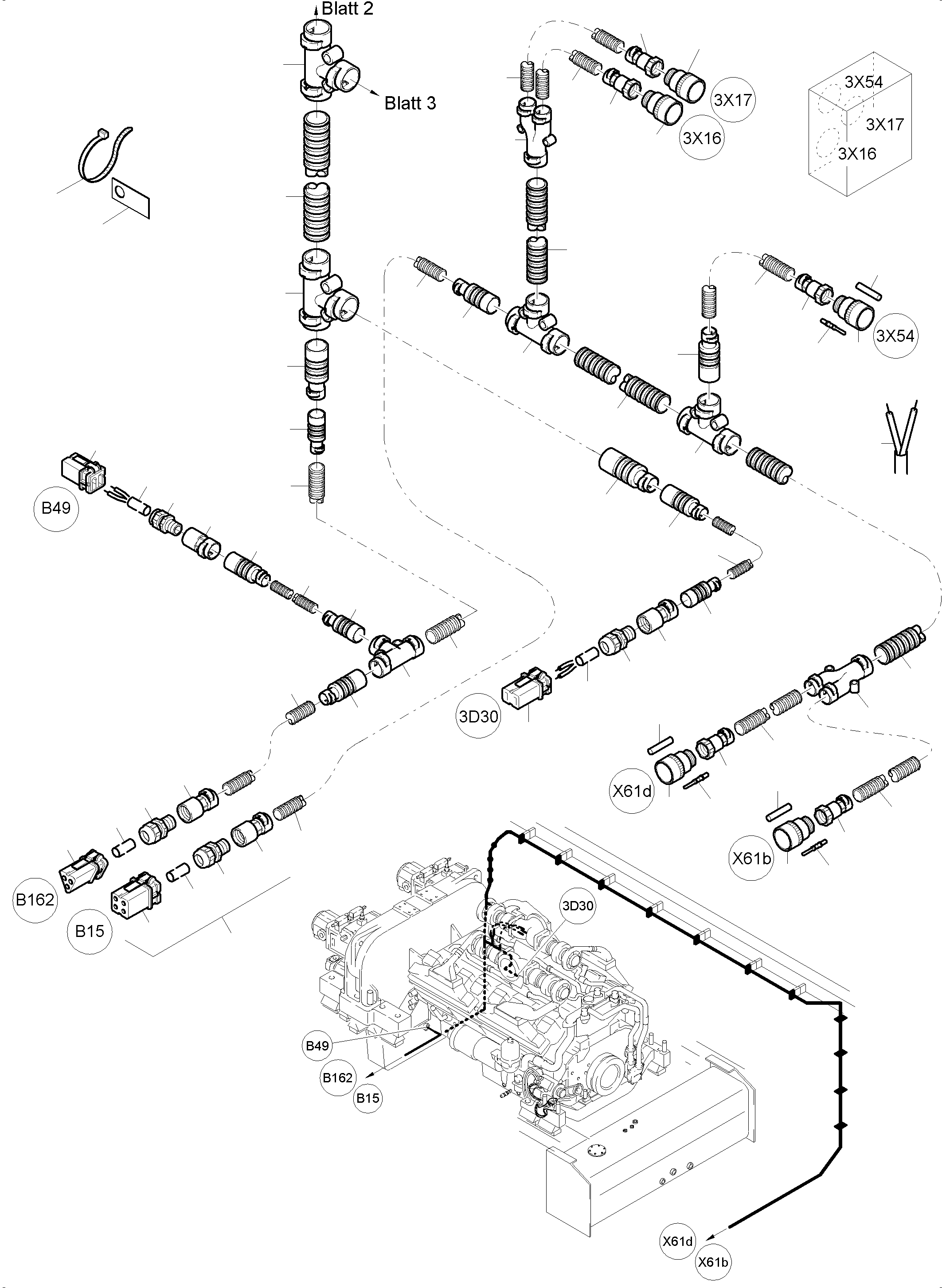 Blatt 2
Blatt 3
3X17
3X16
3X54
3X17
3X16
3X54
B49
3D30
X61d
X61b
B162
B15
3D30
B49
B162
B15
X61d
X61b