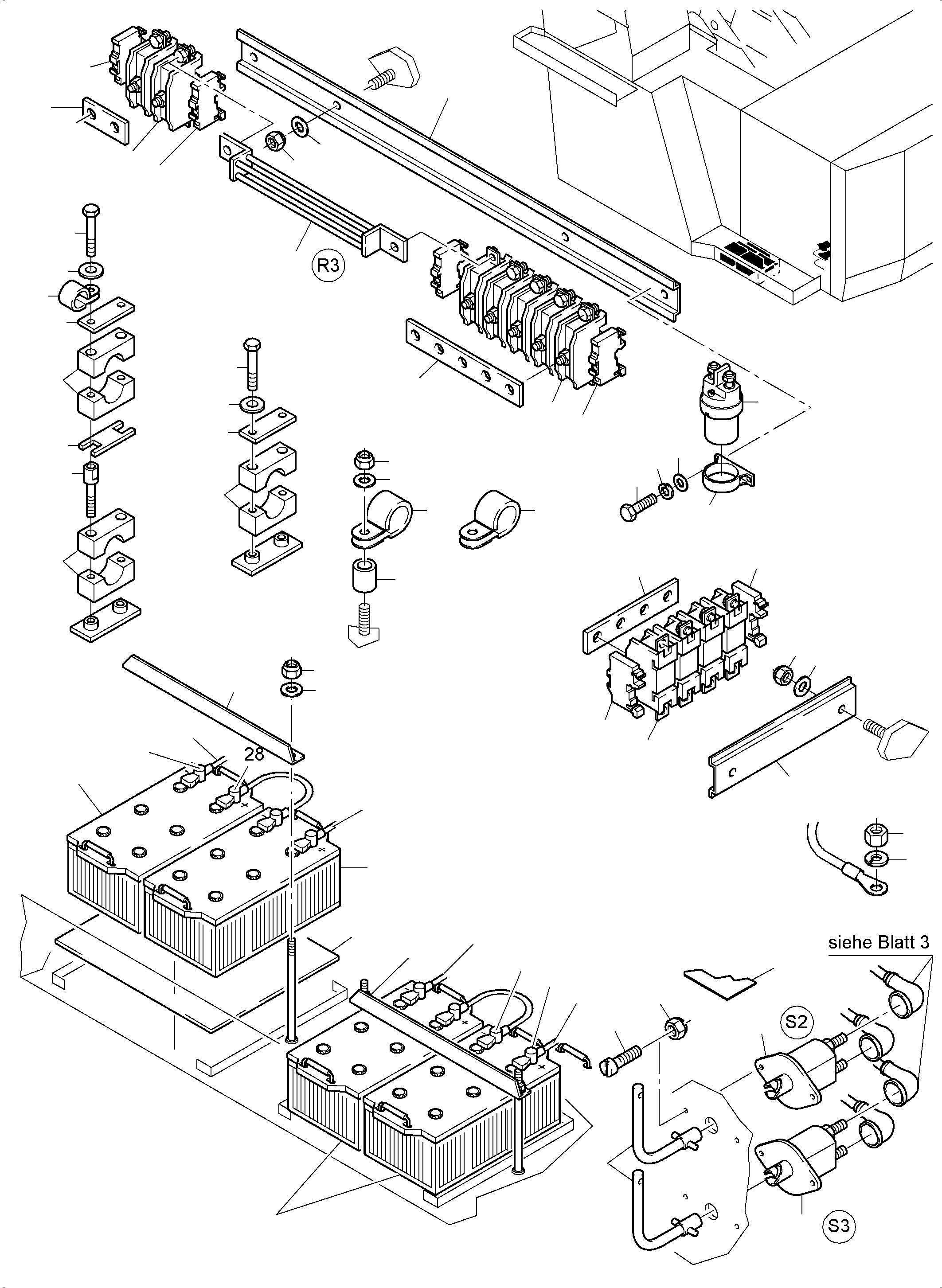 R3

28

siehe Blatt 3

S2

S3