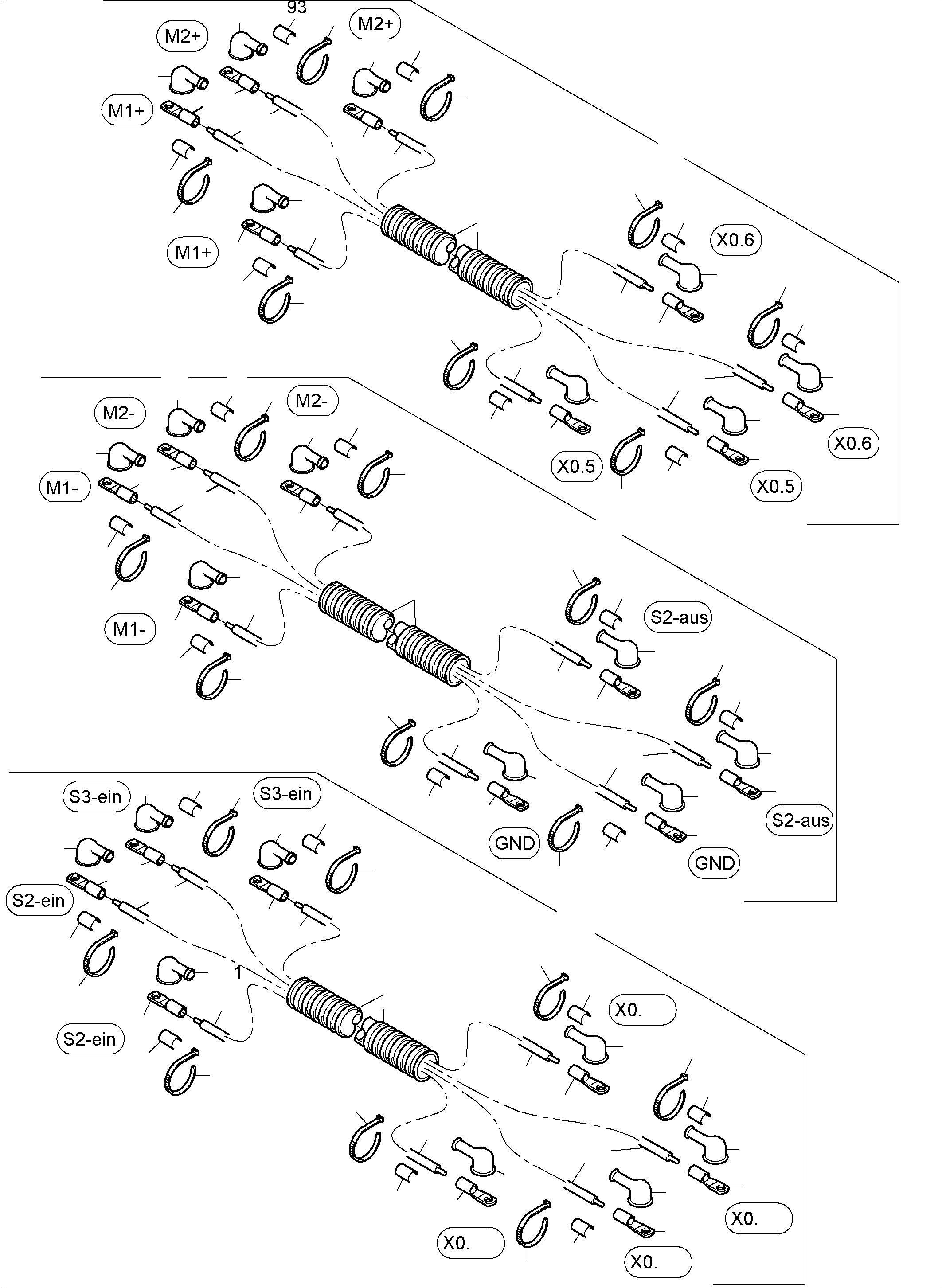 93
M2+
M2+
M1+
M1+
X0.6
X0.6
X0.5
X0.5
M2-
M2-
M1-
M1-
S2-aus
S2-aus
GND
GND
S3-ein
S3-ein
S2-ein
1
S2-ein
X0.
X0.
X0.
X0.