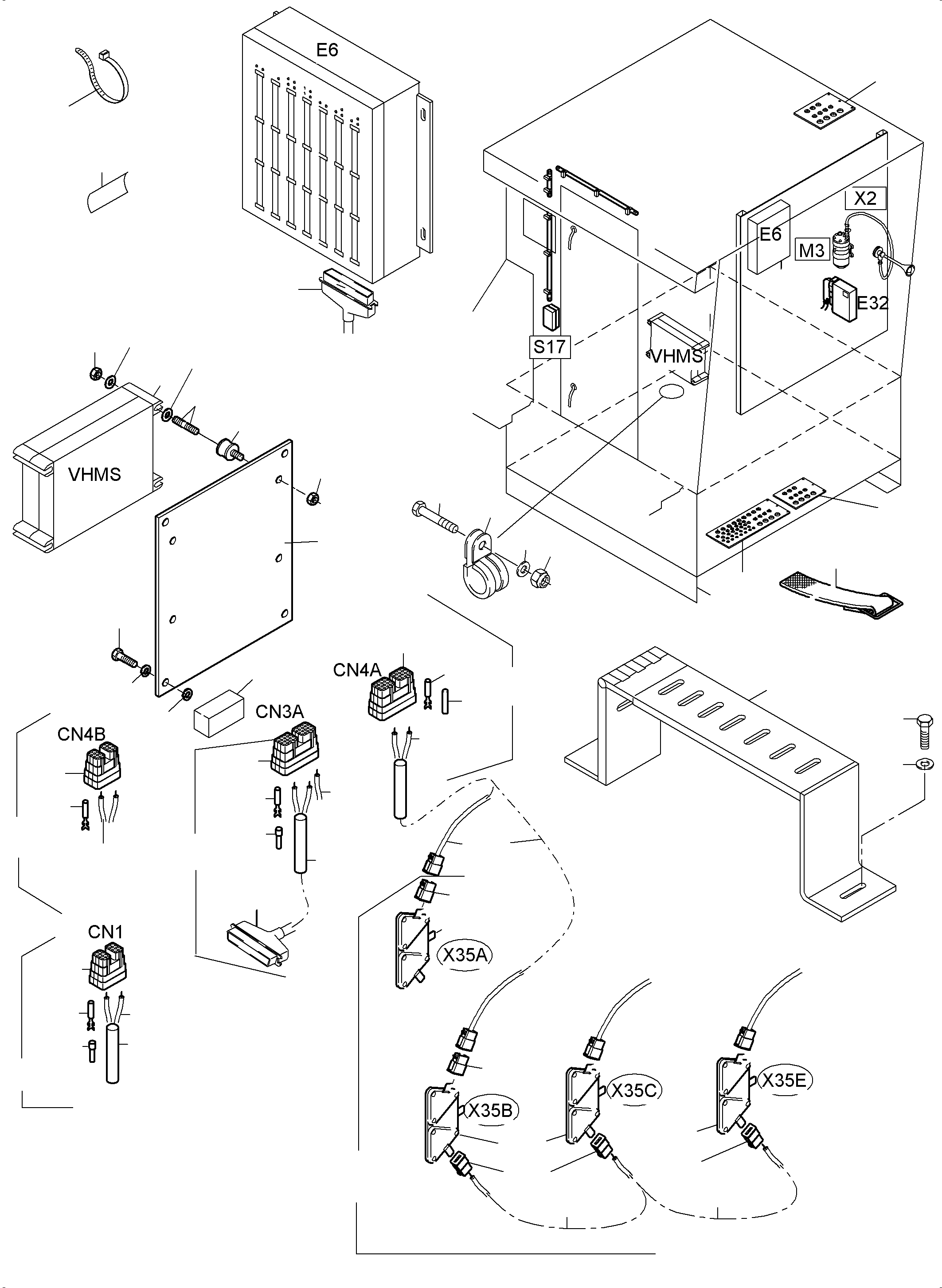 E6

X2

E6

M3

E32

S17

VHMS

VHMS

CN4A

CN3A

CN4B

CN1

X35A

X35B

X35C

X35E