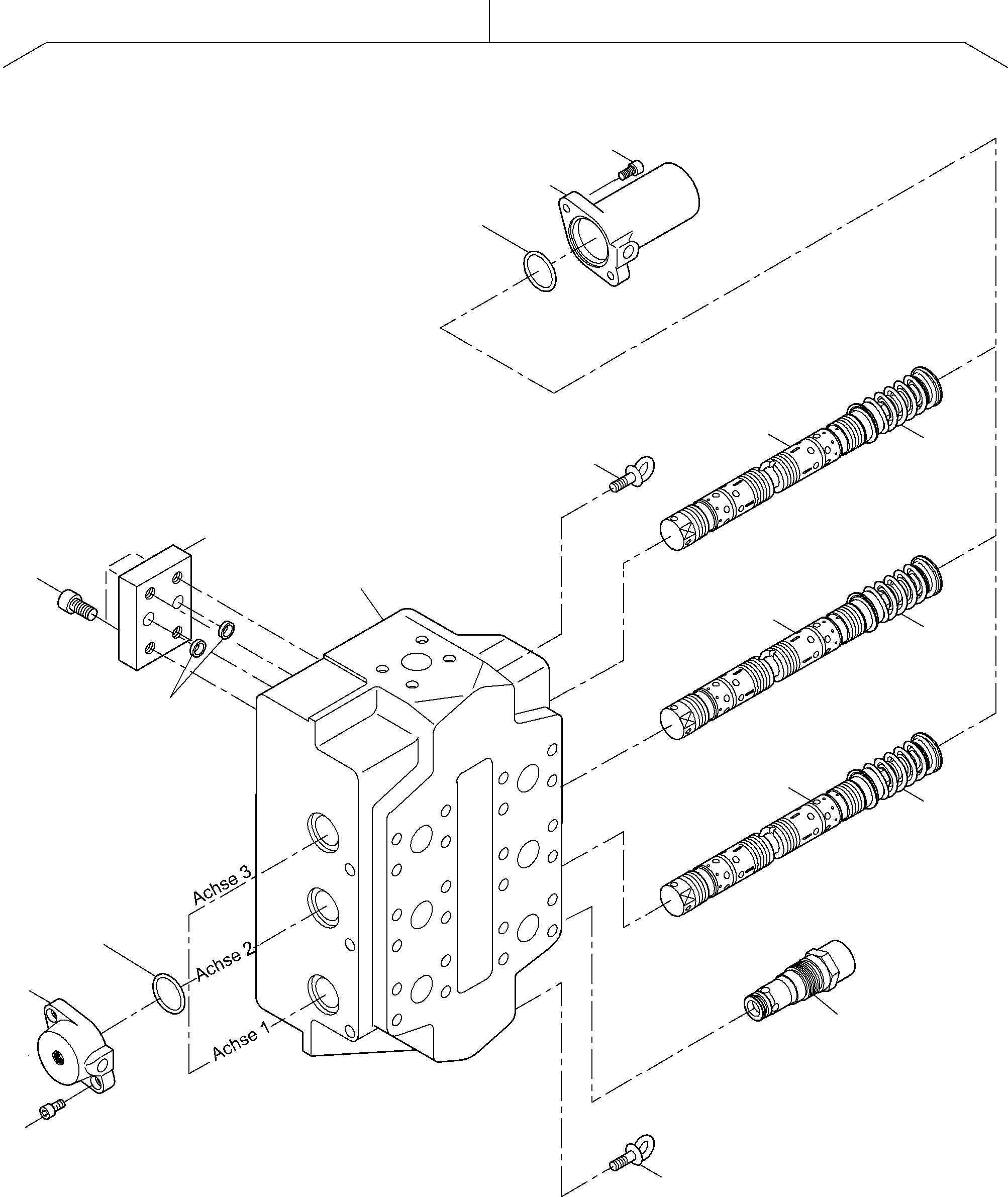 Achse 3
Achse 2
Achse 1