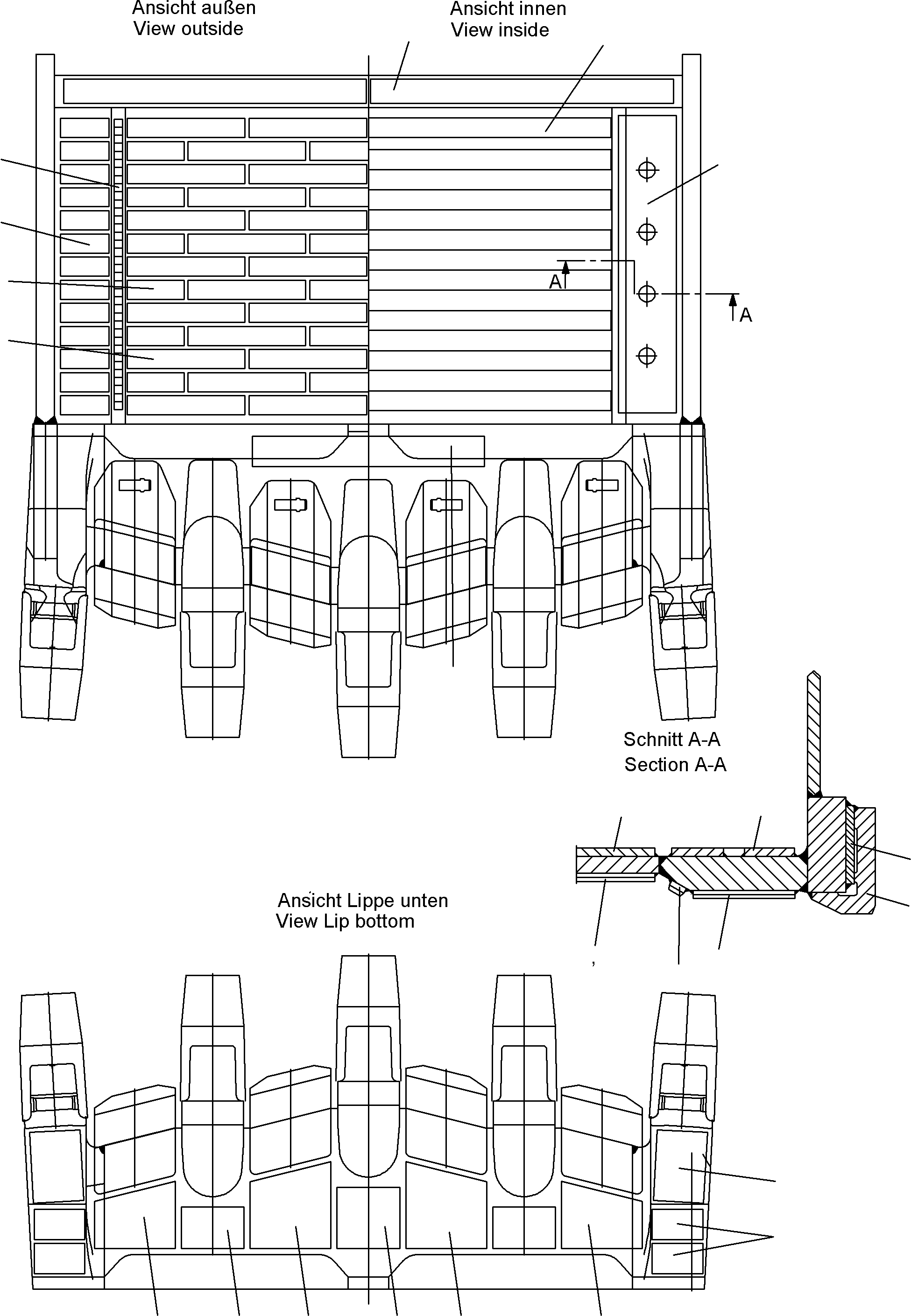 Ansicht außen
View outside

Ansicht innen
View inside

A

A

Schnitt A-A
Section A-A

Ansicht Lippe unten
View Lip bottom