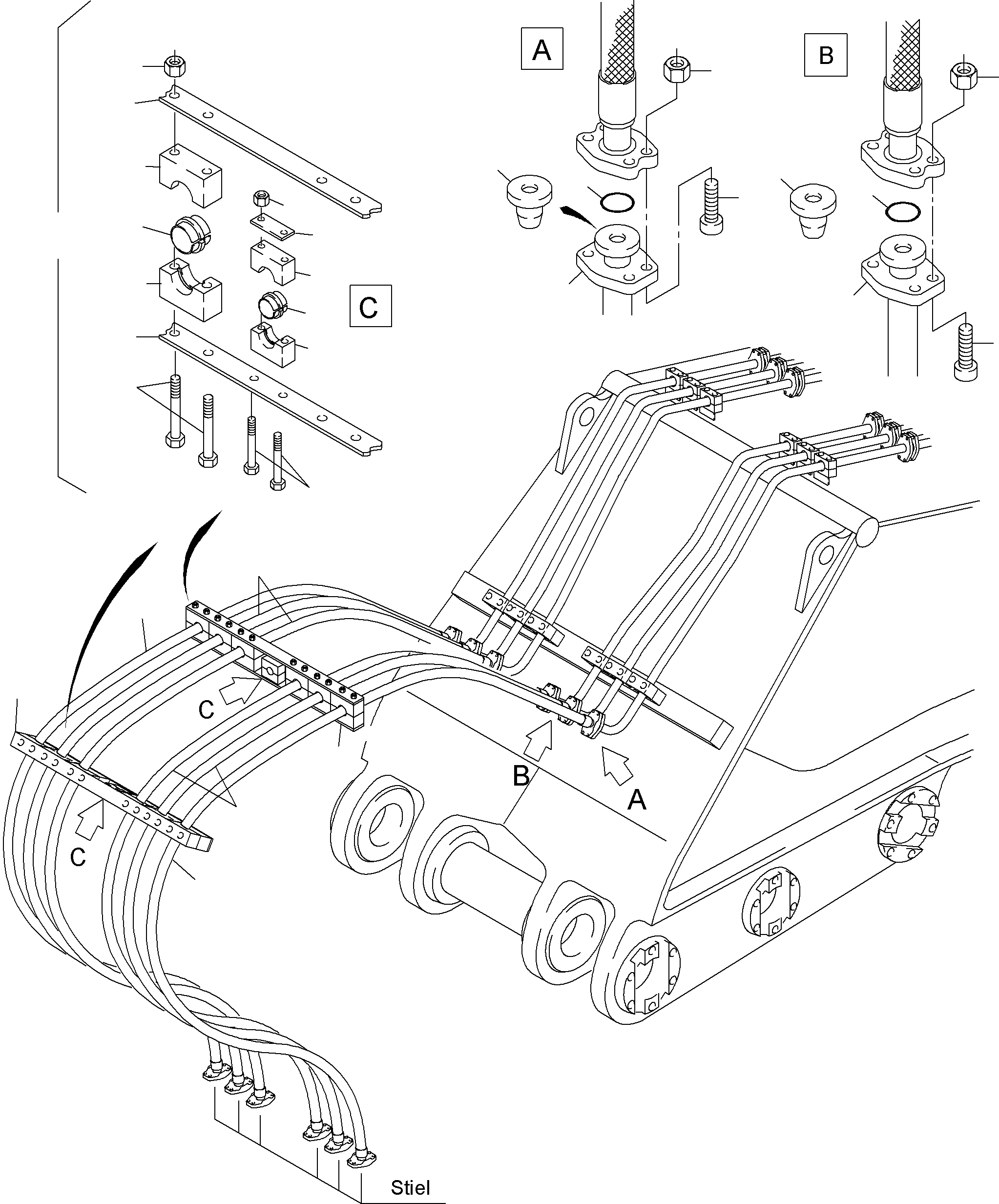 A

B

C

C

C

B

A

Stiel