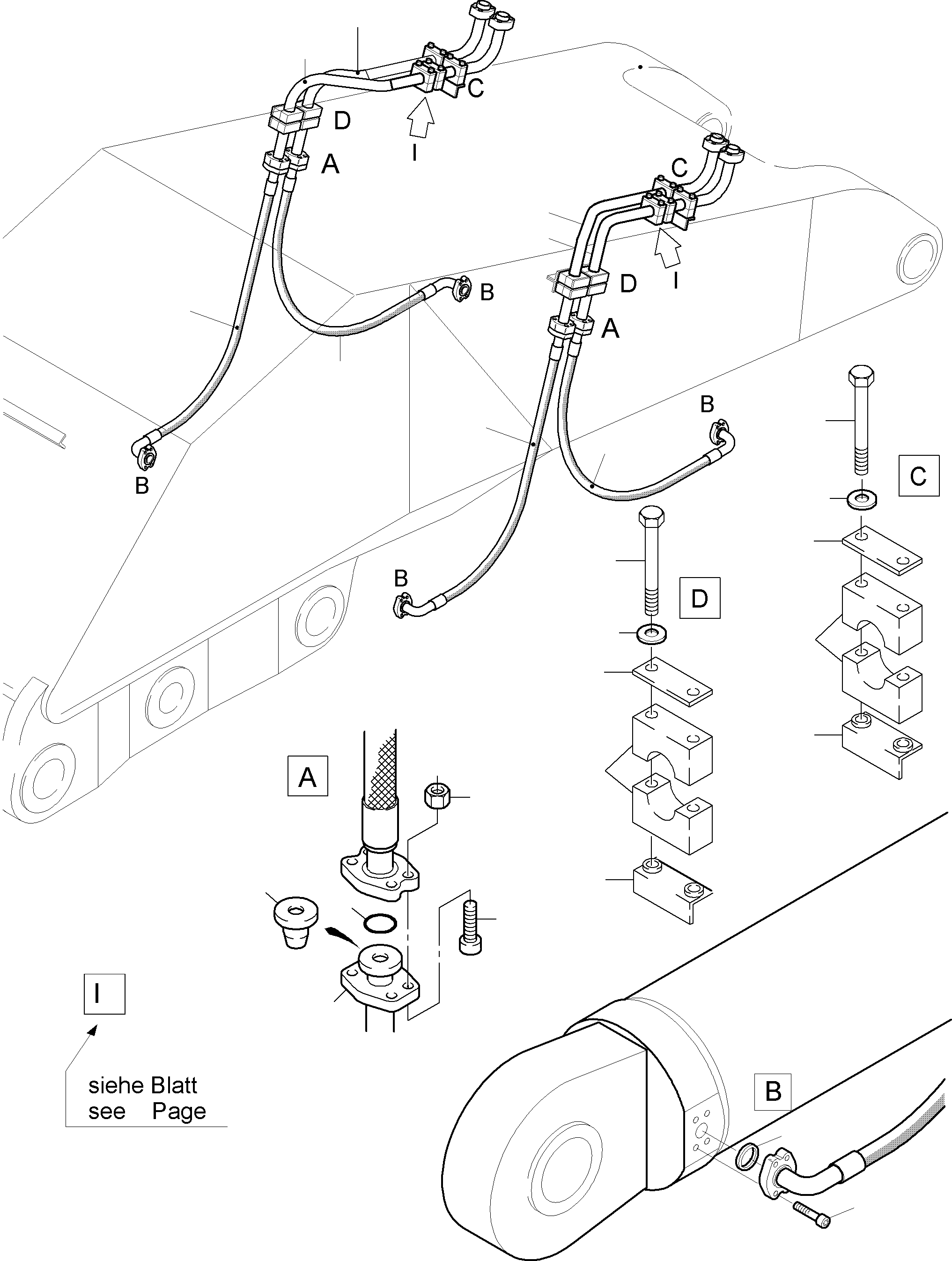 C
D
I
A
C
B
D
I
A
B
B
B
C
D
A
I
siehe Blatt
see Page
B