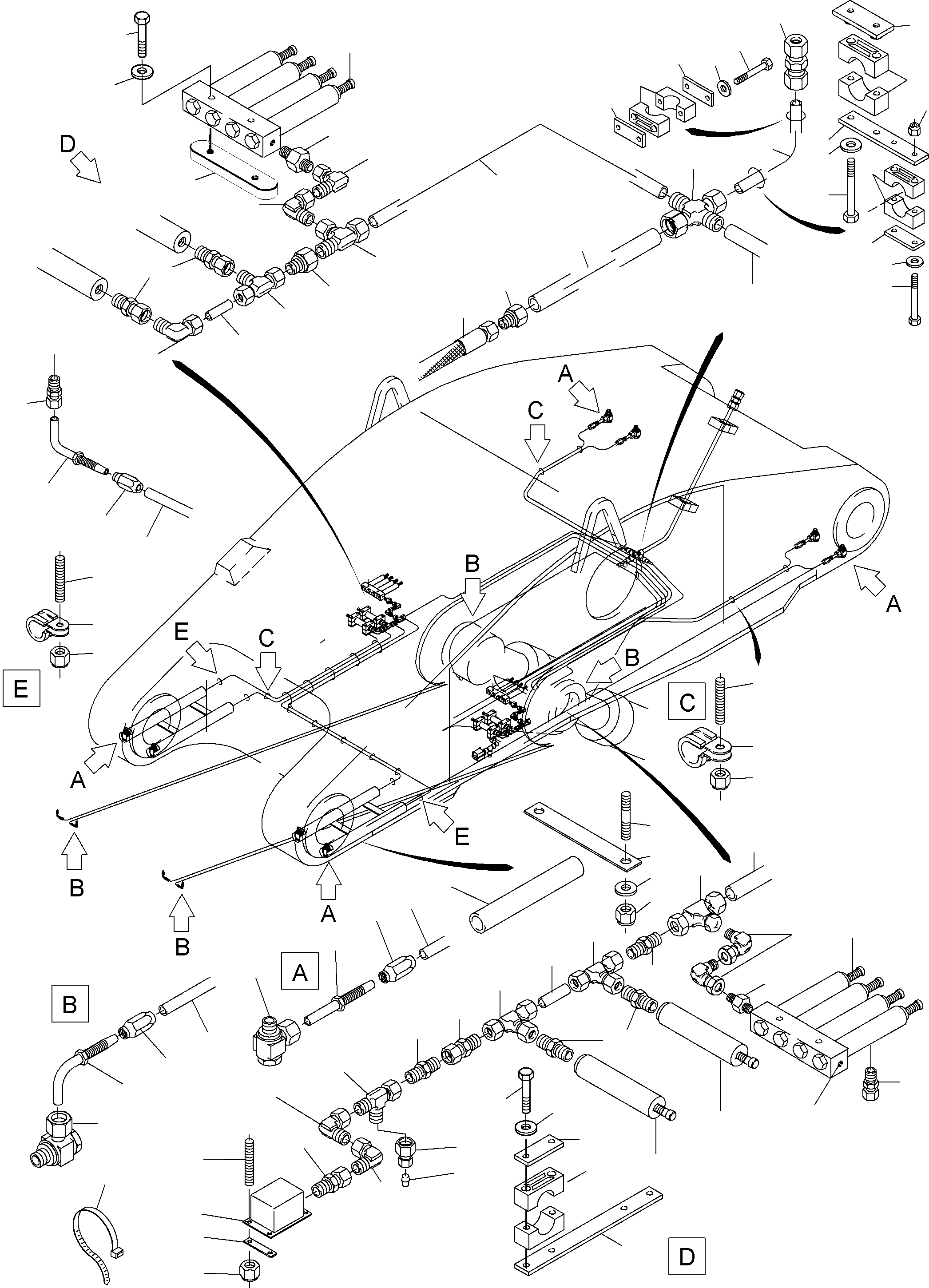 D

A

C

B

A

E

C

B

E

C

A

E

B

A

B

A

B

D