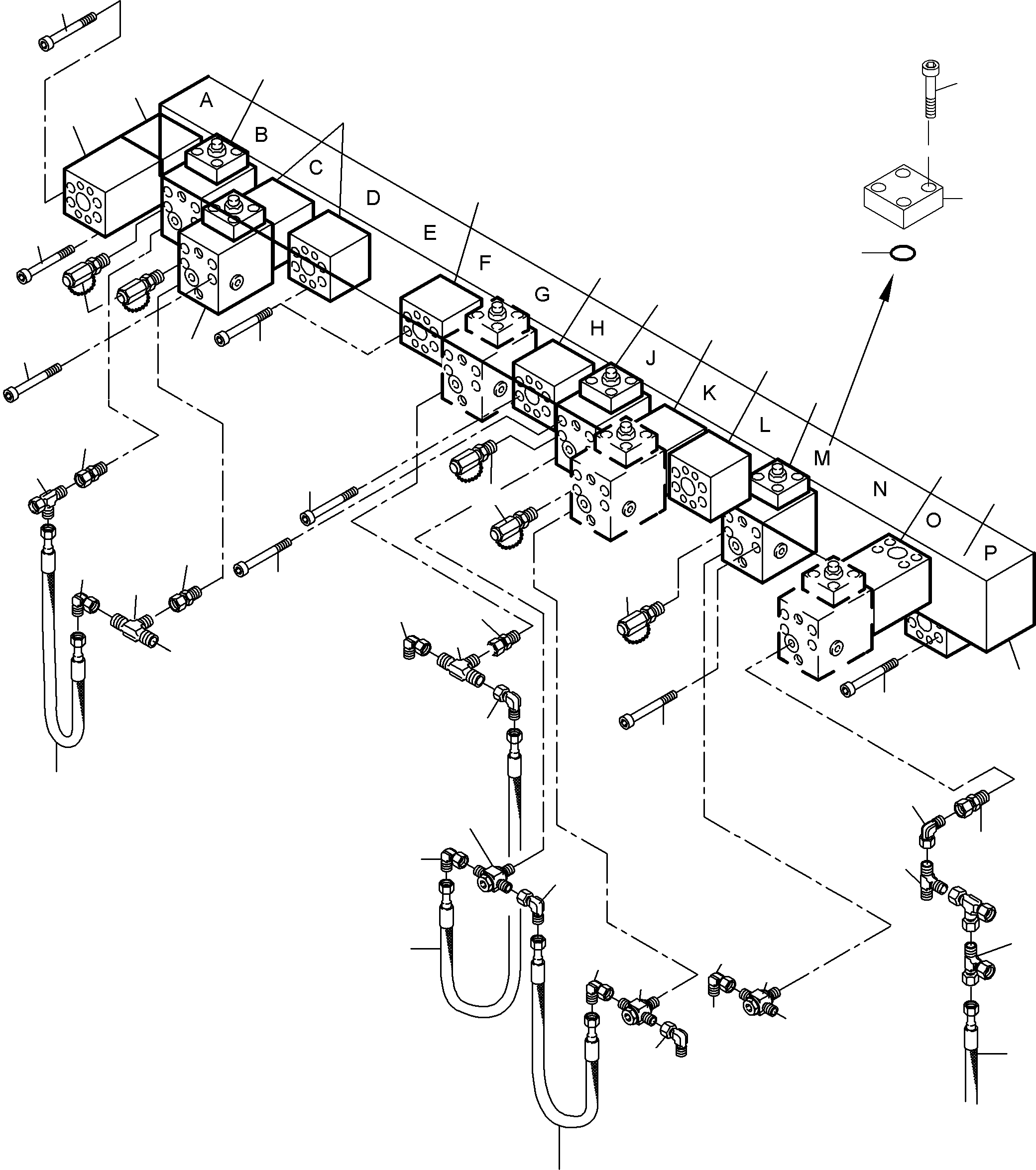 A
B
C
D
E
F
G
H
J
K
L
M
N
O
P