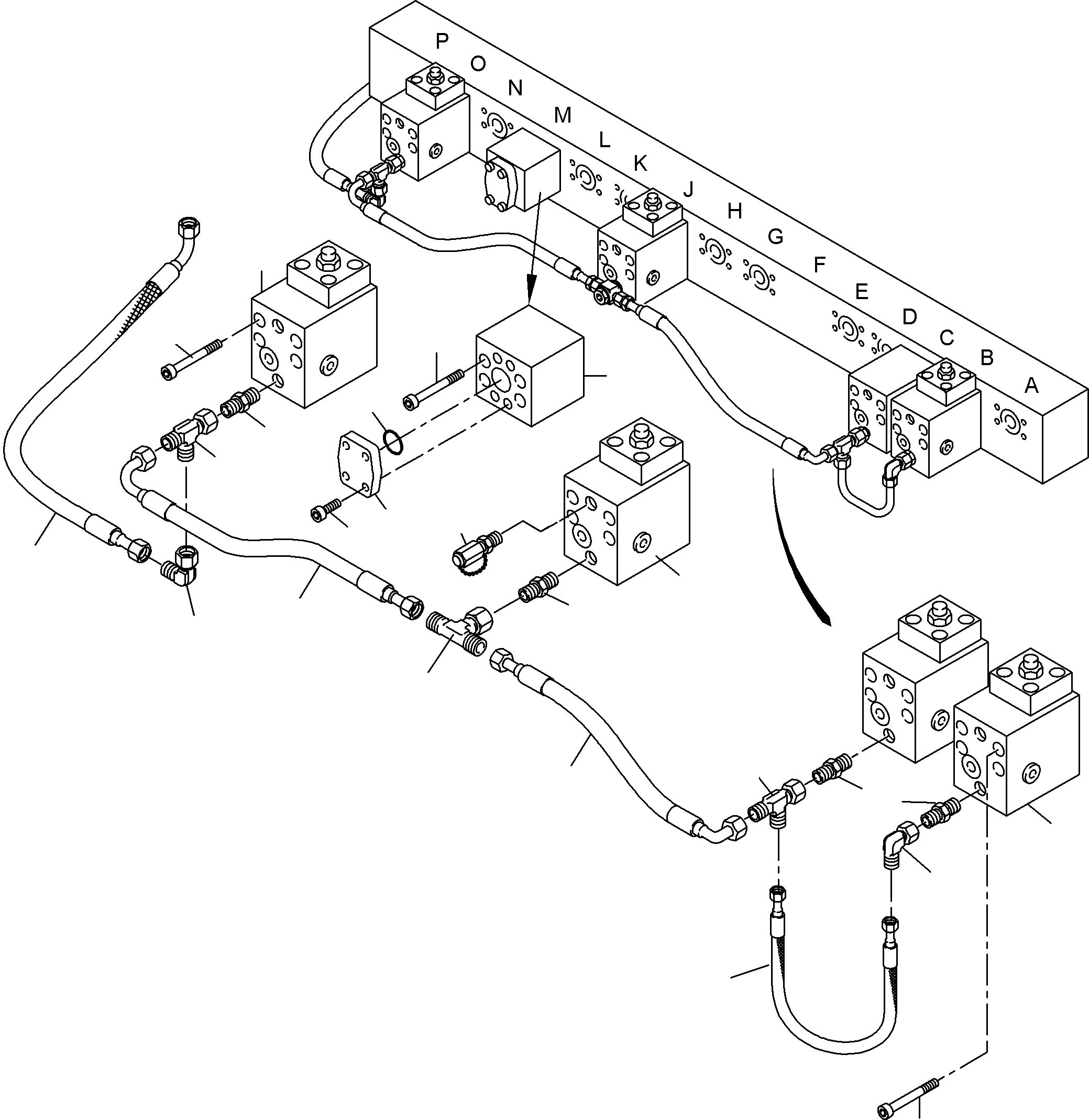 P
O
N
M
L
K
J
H
G
F
E
D
C
B
A