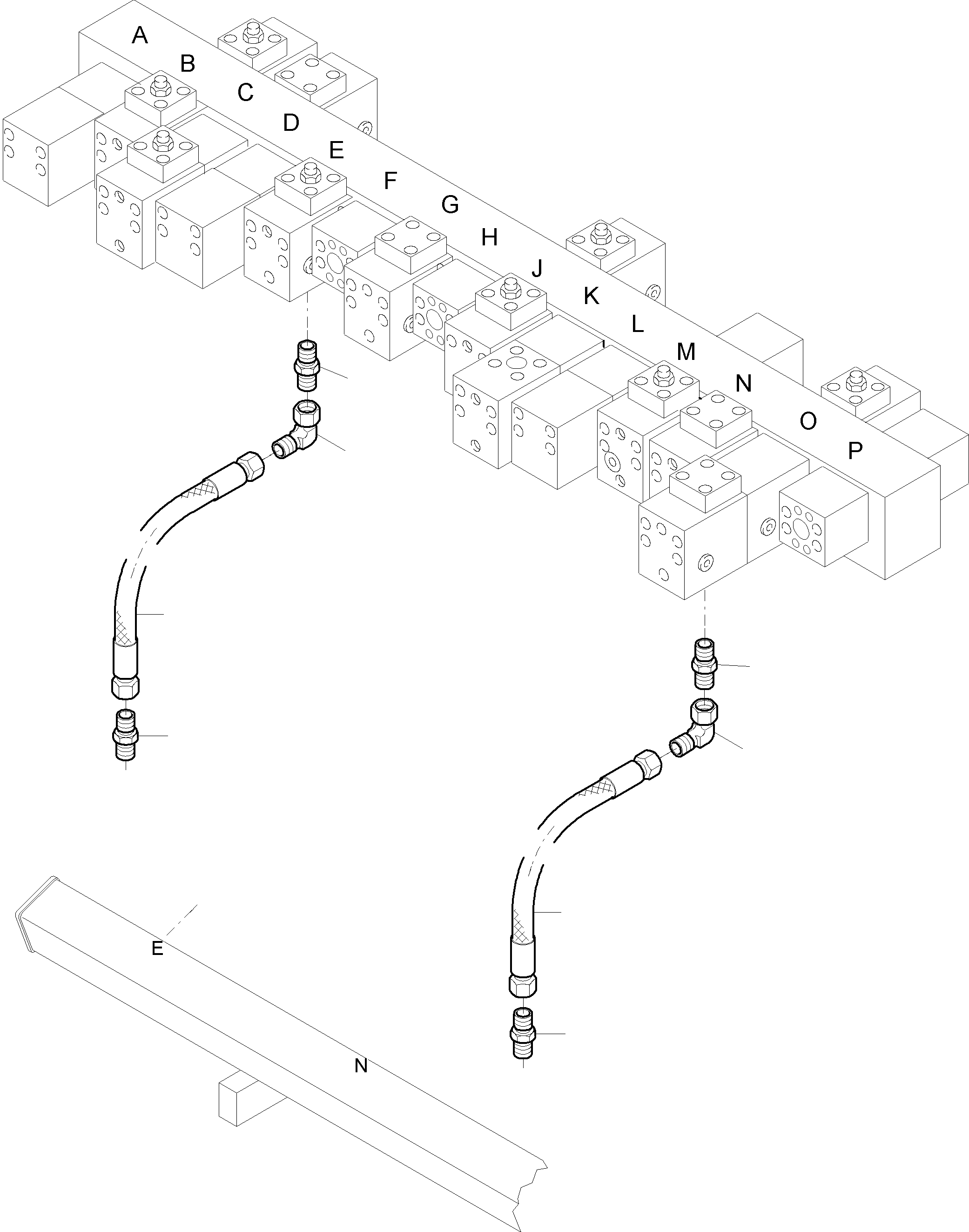 A
B
C
D
E
F
G
H
J
K
L
M
N
O
P

E
N