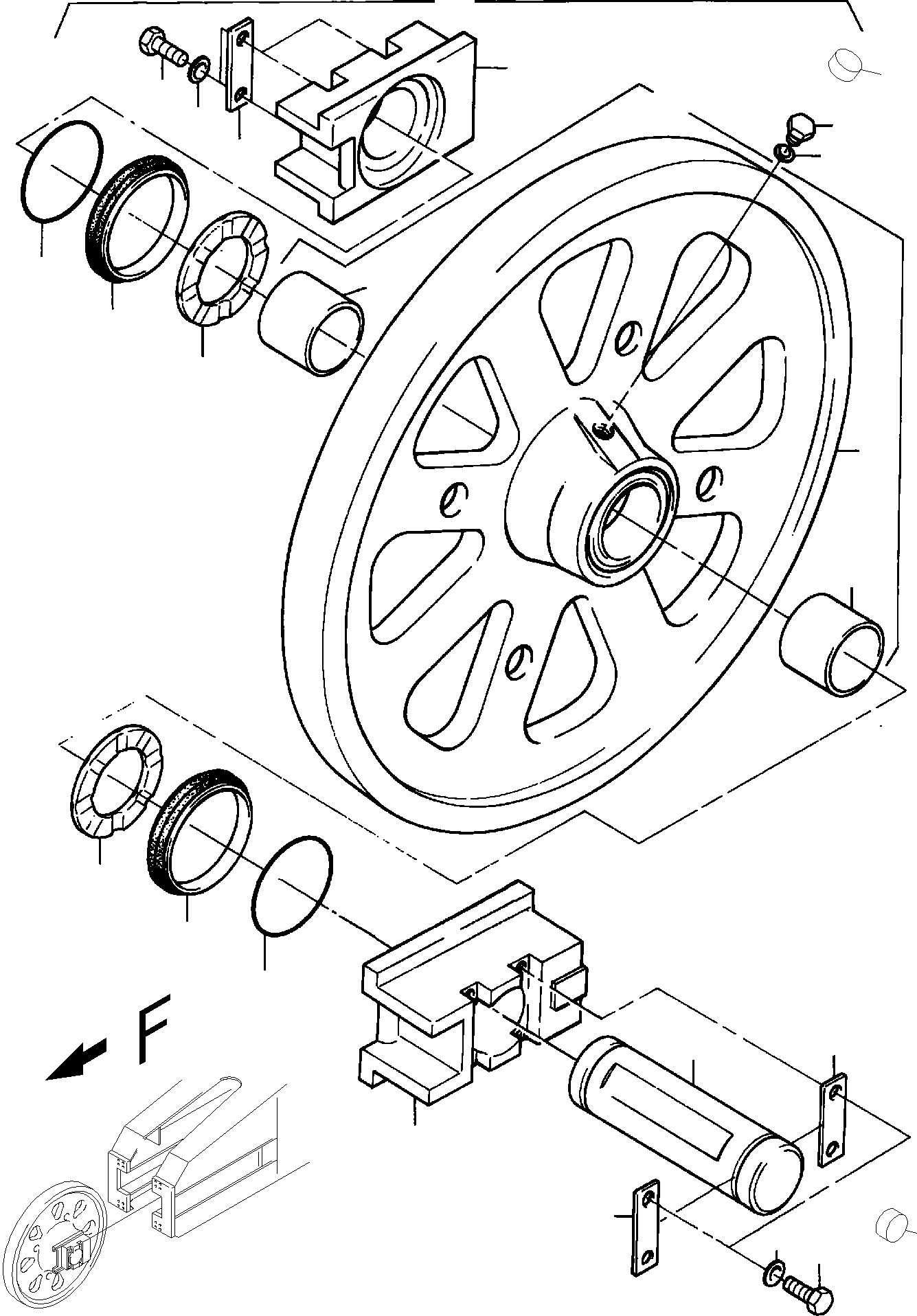 F