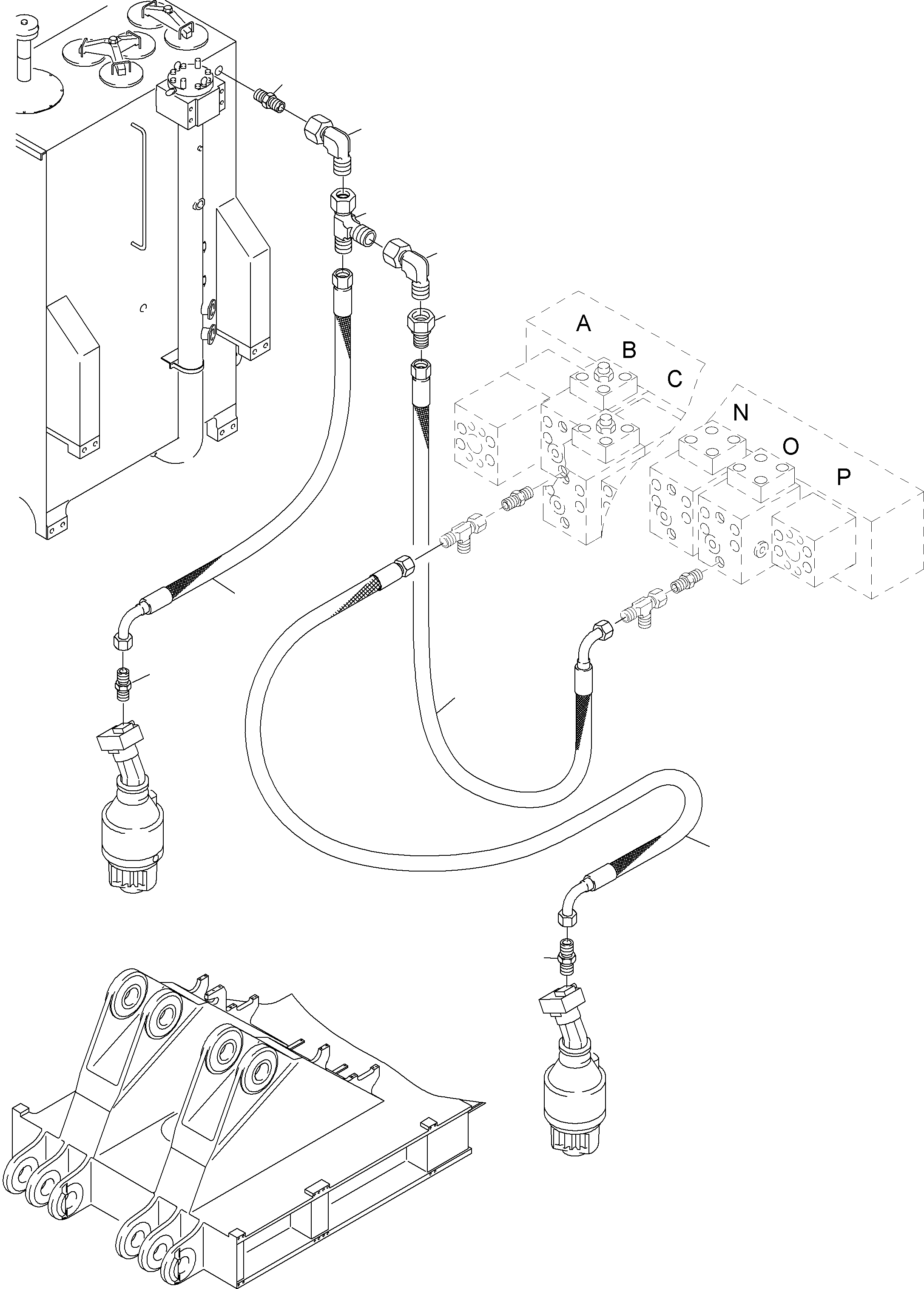 A
B
C
N
O
P