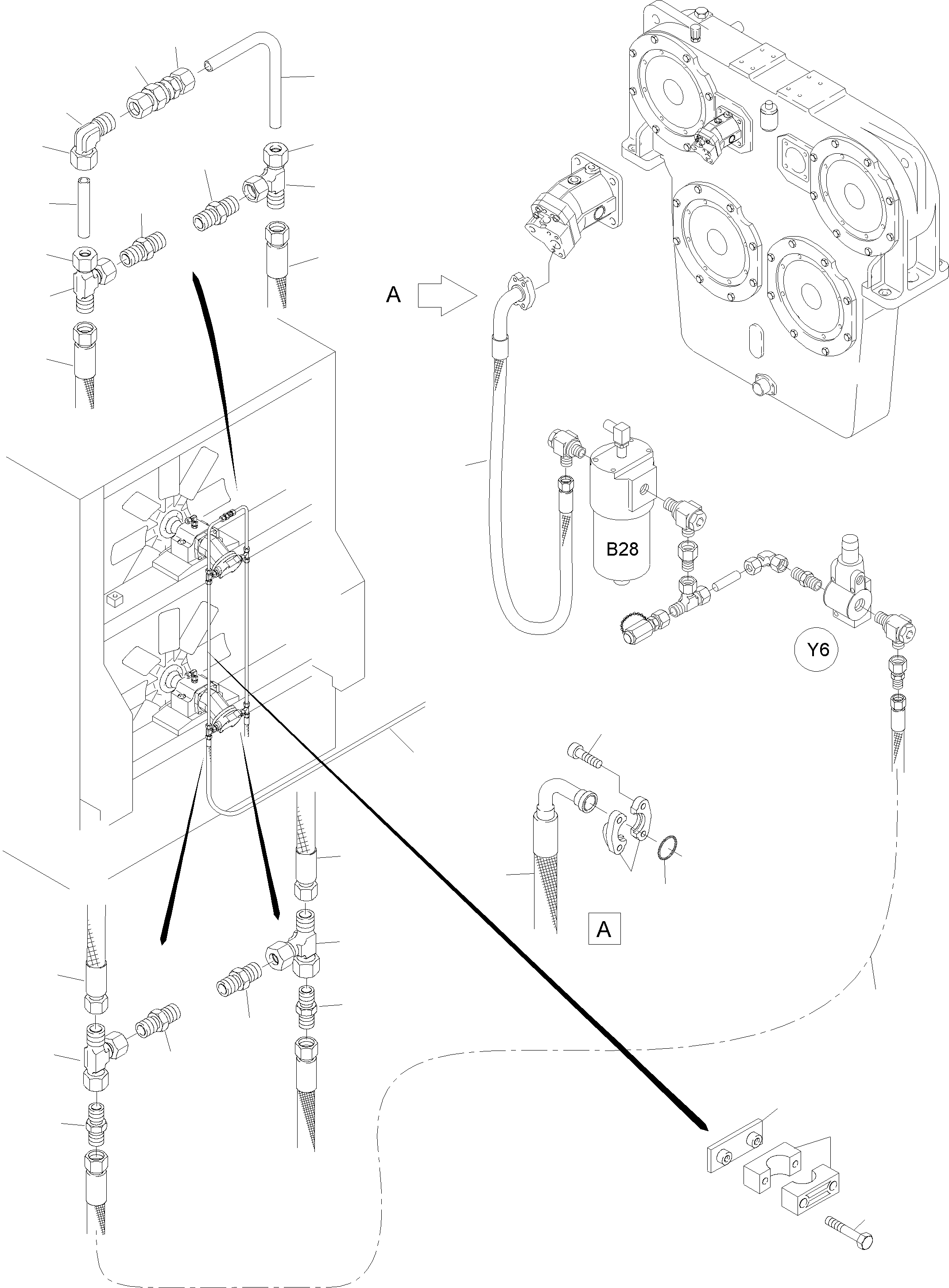 A

B28

Y6

A