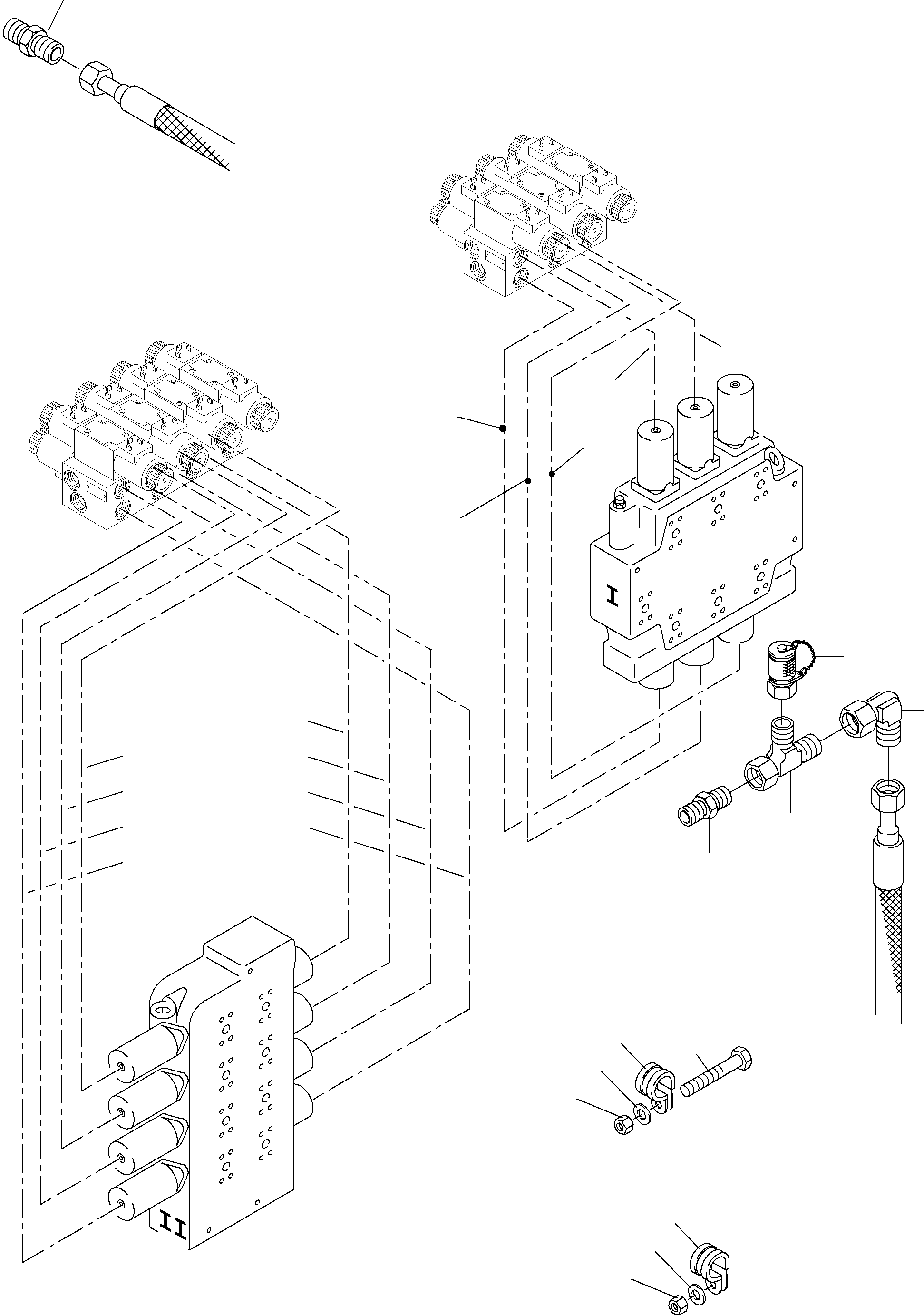 I

II