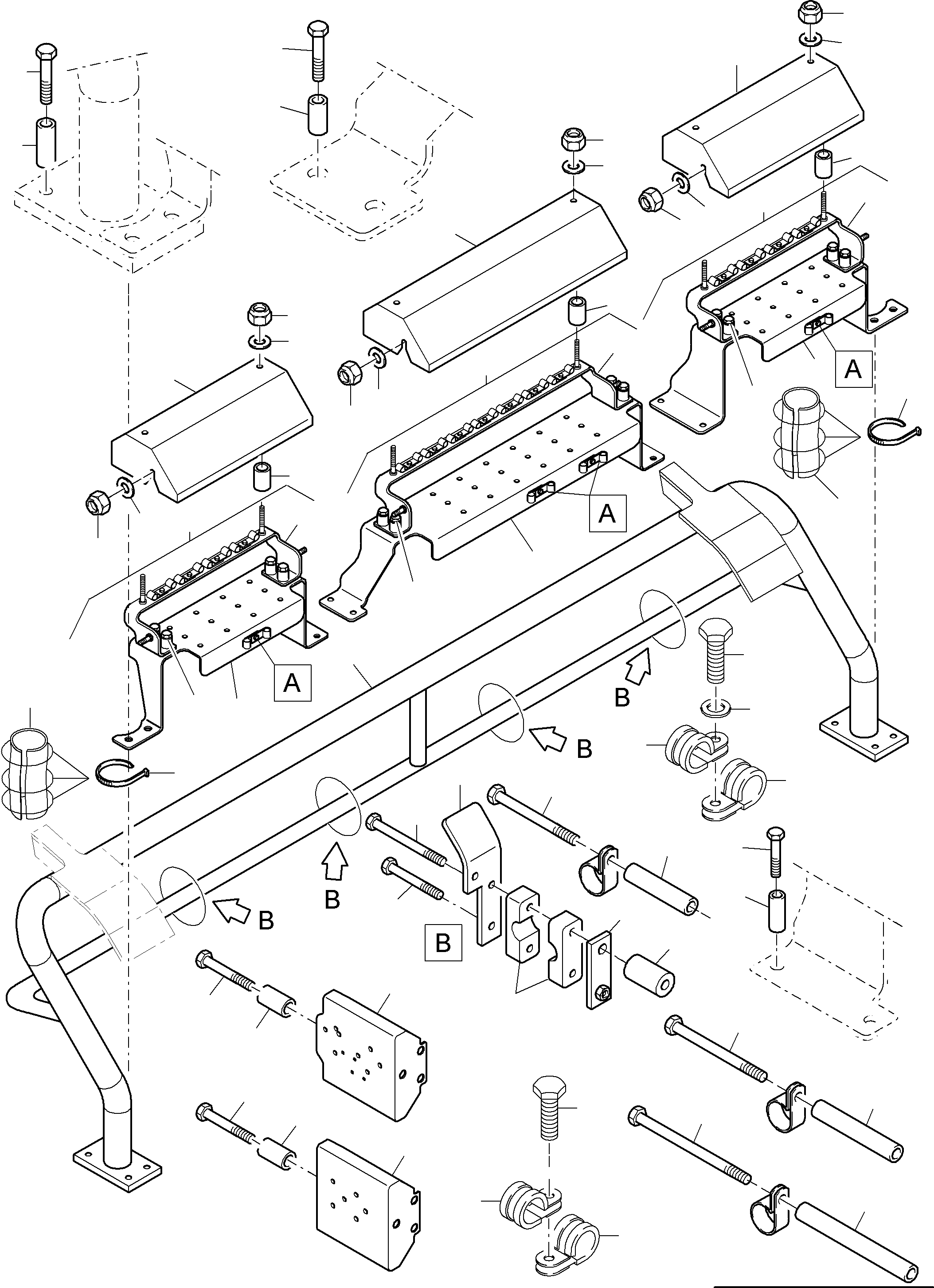 A
A
A
B
B
B
B
B