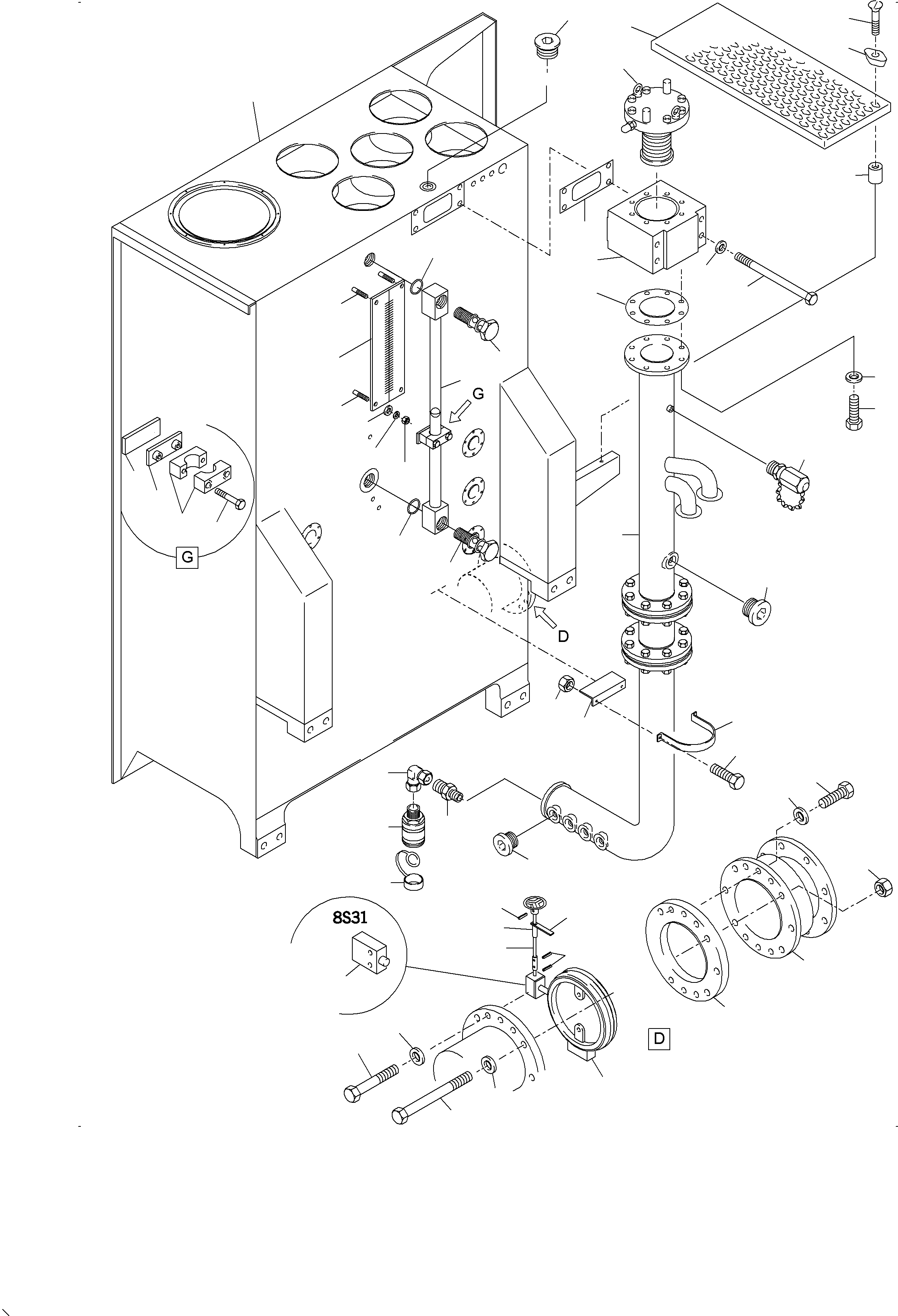 G

G

D

8S31

D