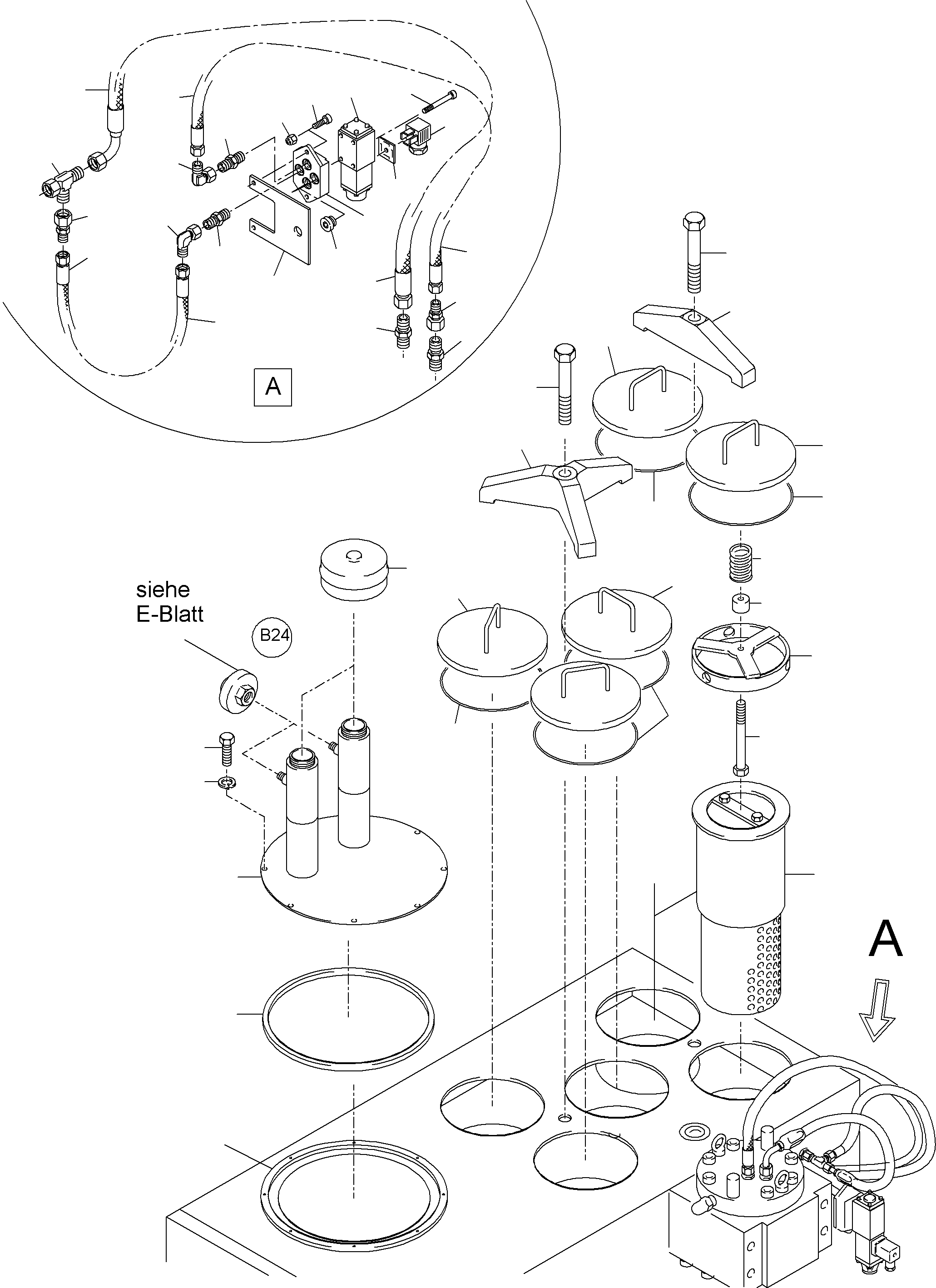 A

siehe E-Blatt

B24

A