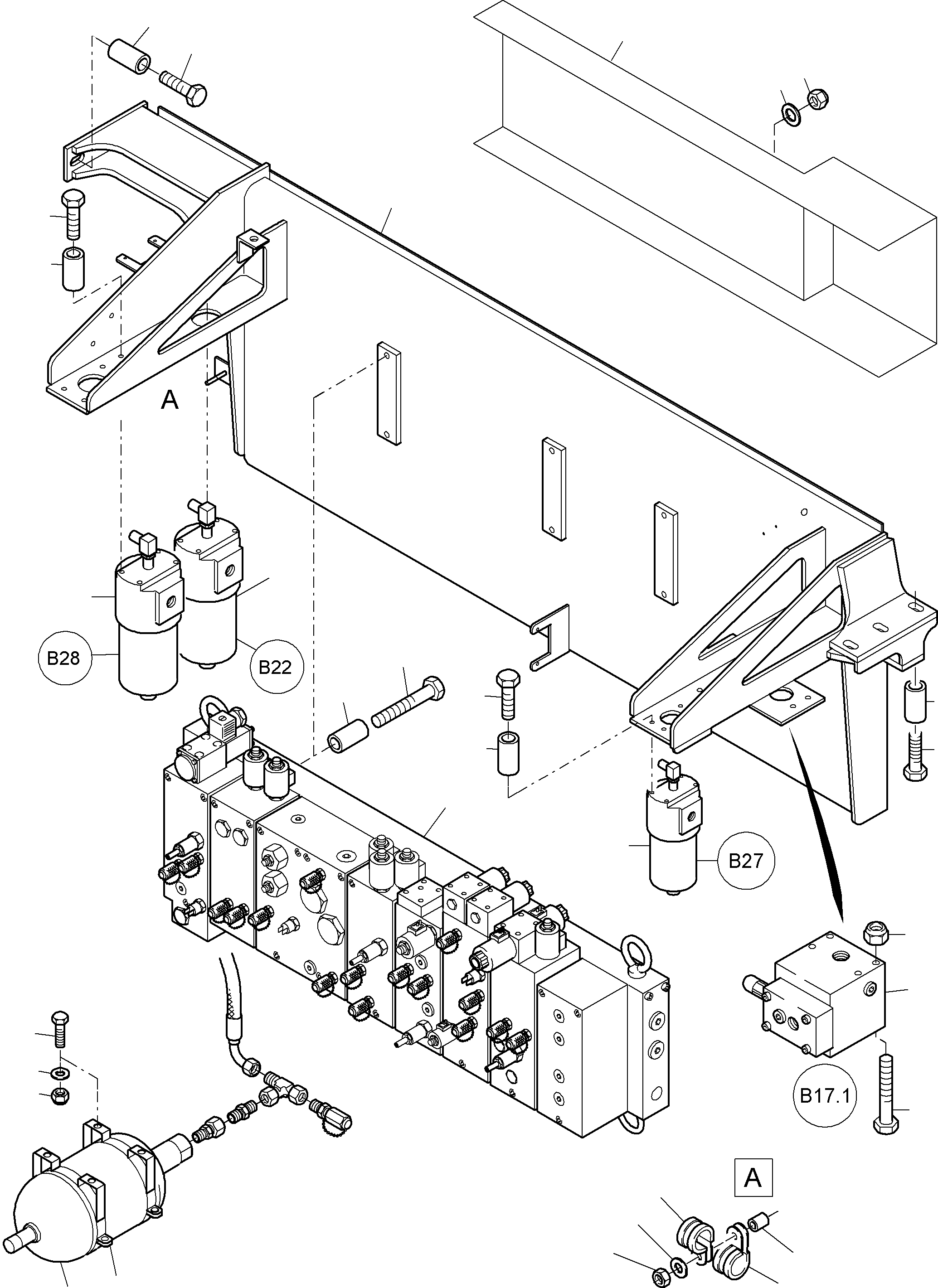 A

B28

B22

B27

B17.1

A