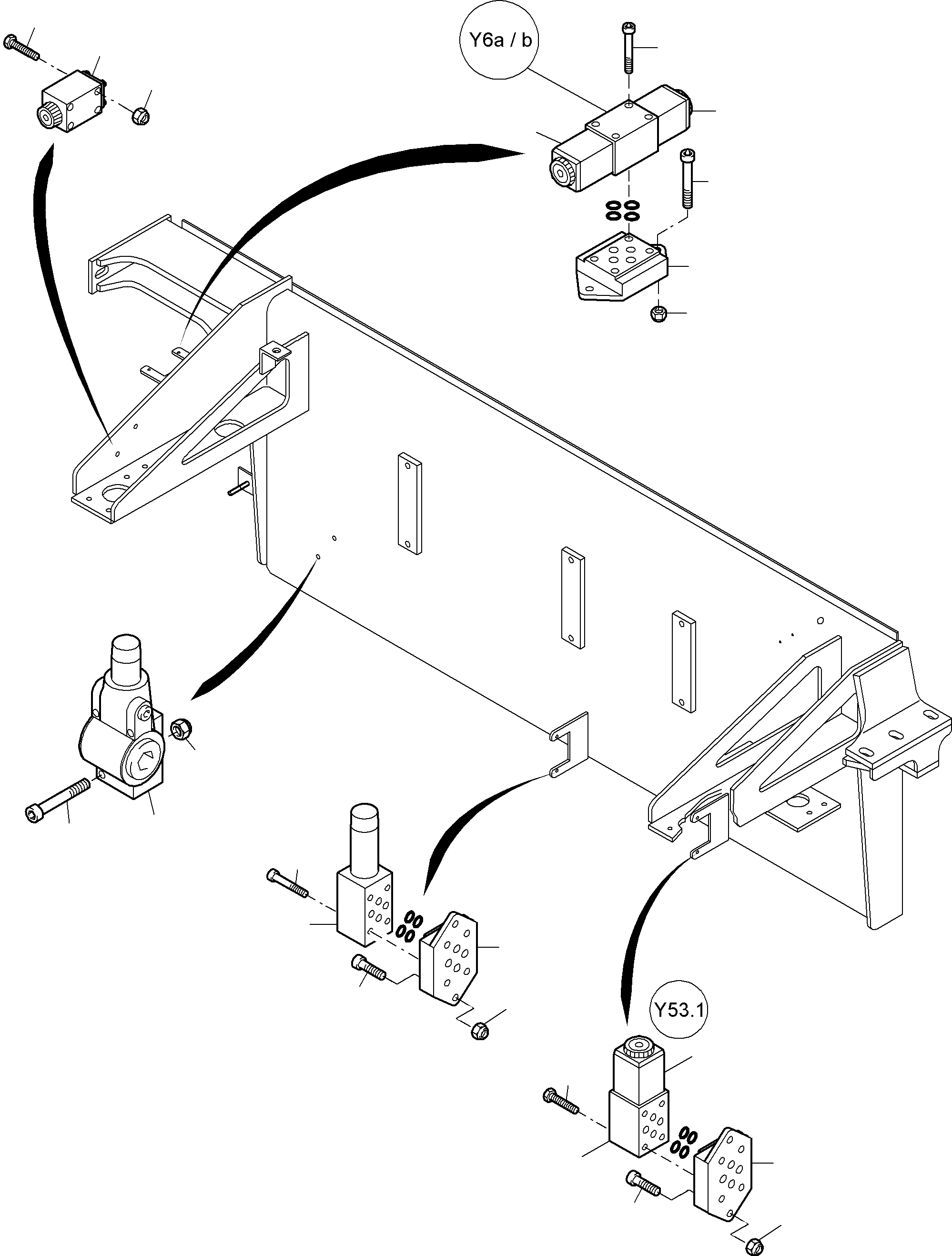 Y6a / b

Y53.1