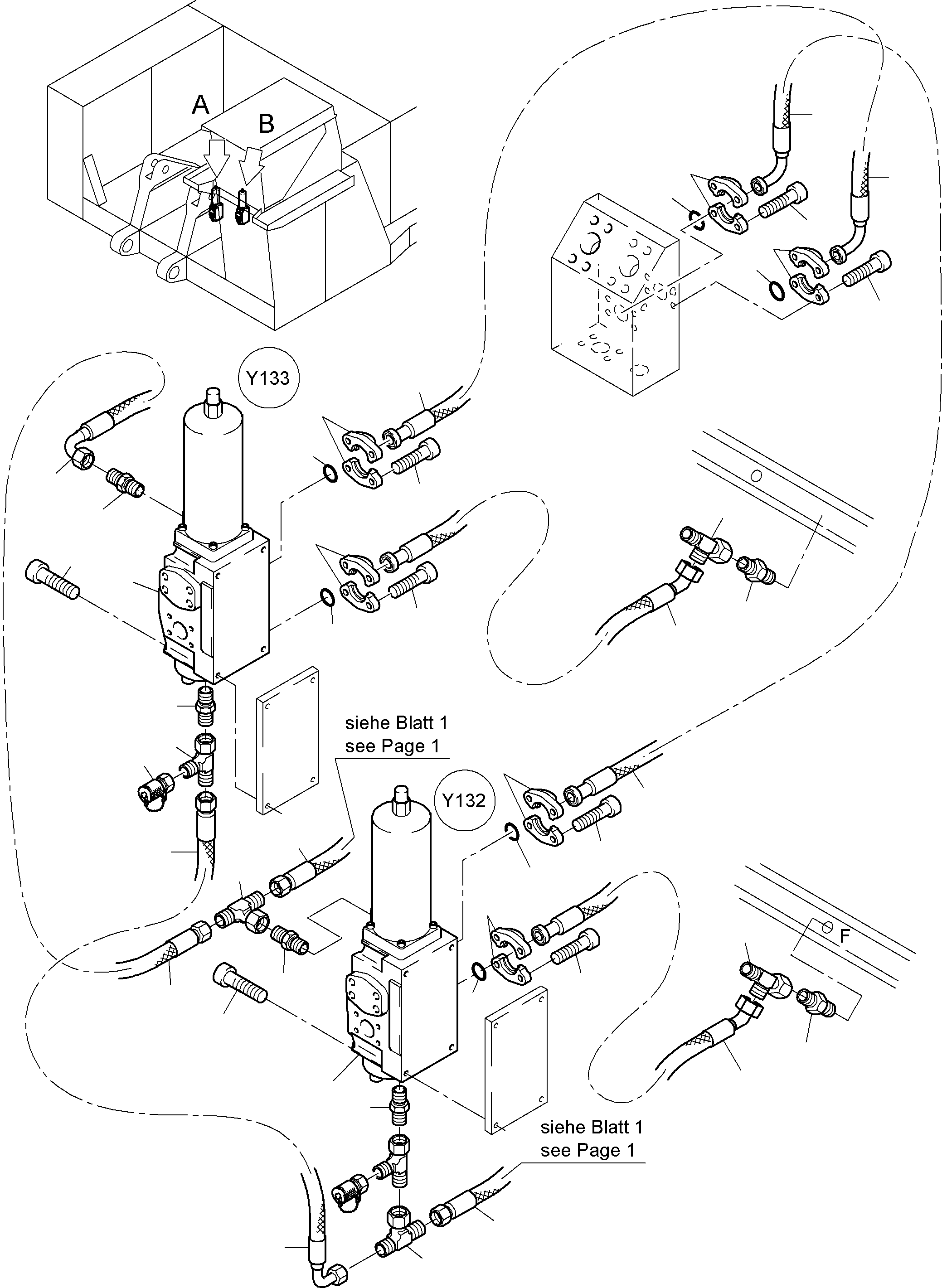 A
B
Y133
siehe Blatt 1
see Page 1
Y132
F
siehe Blatt 1
see Page 1