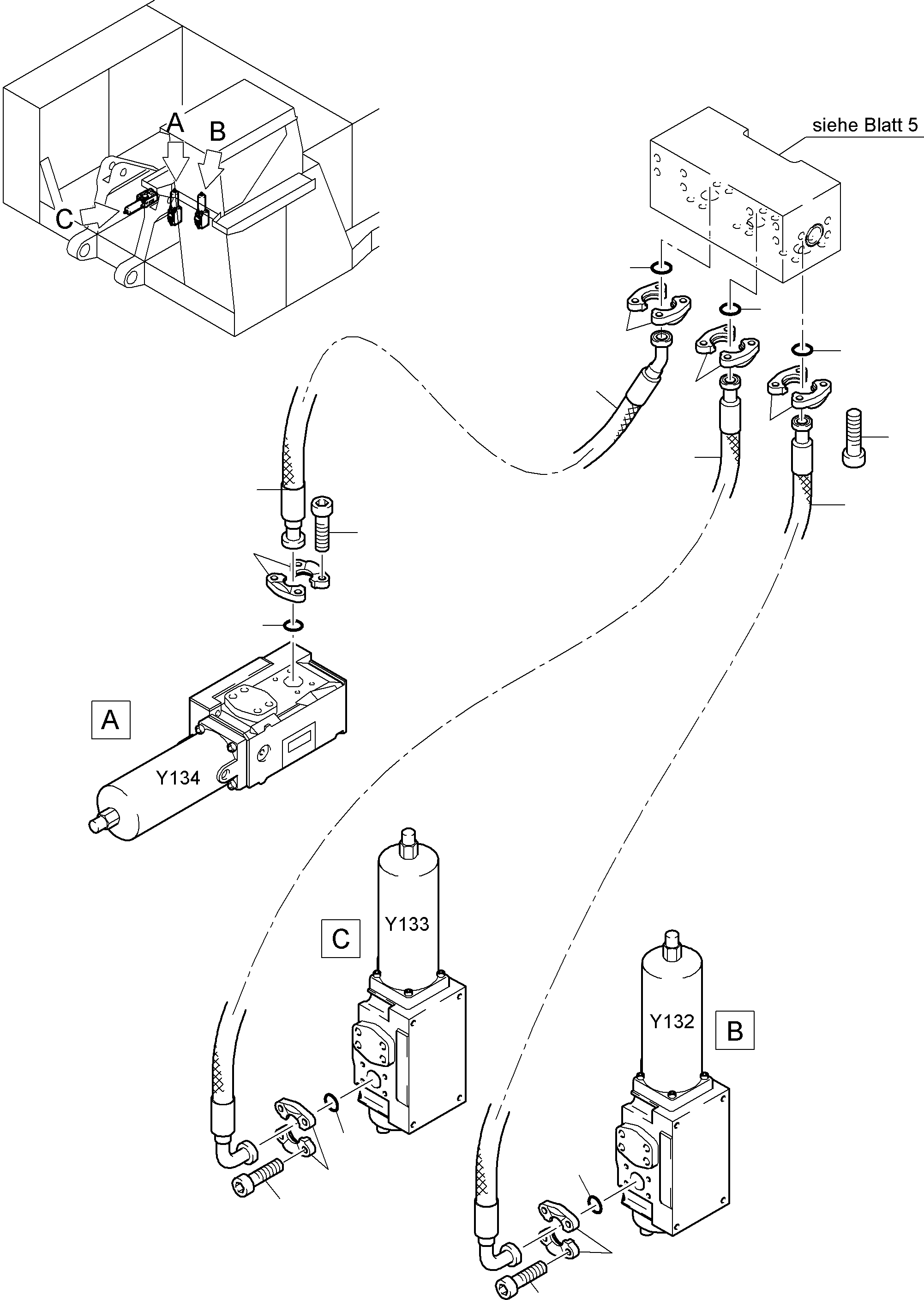 A
B
C
siehe Blatt 5
A
Y134
C
Y133
Y132
B