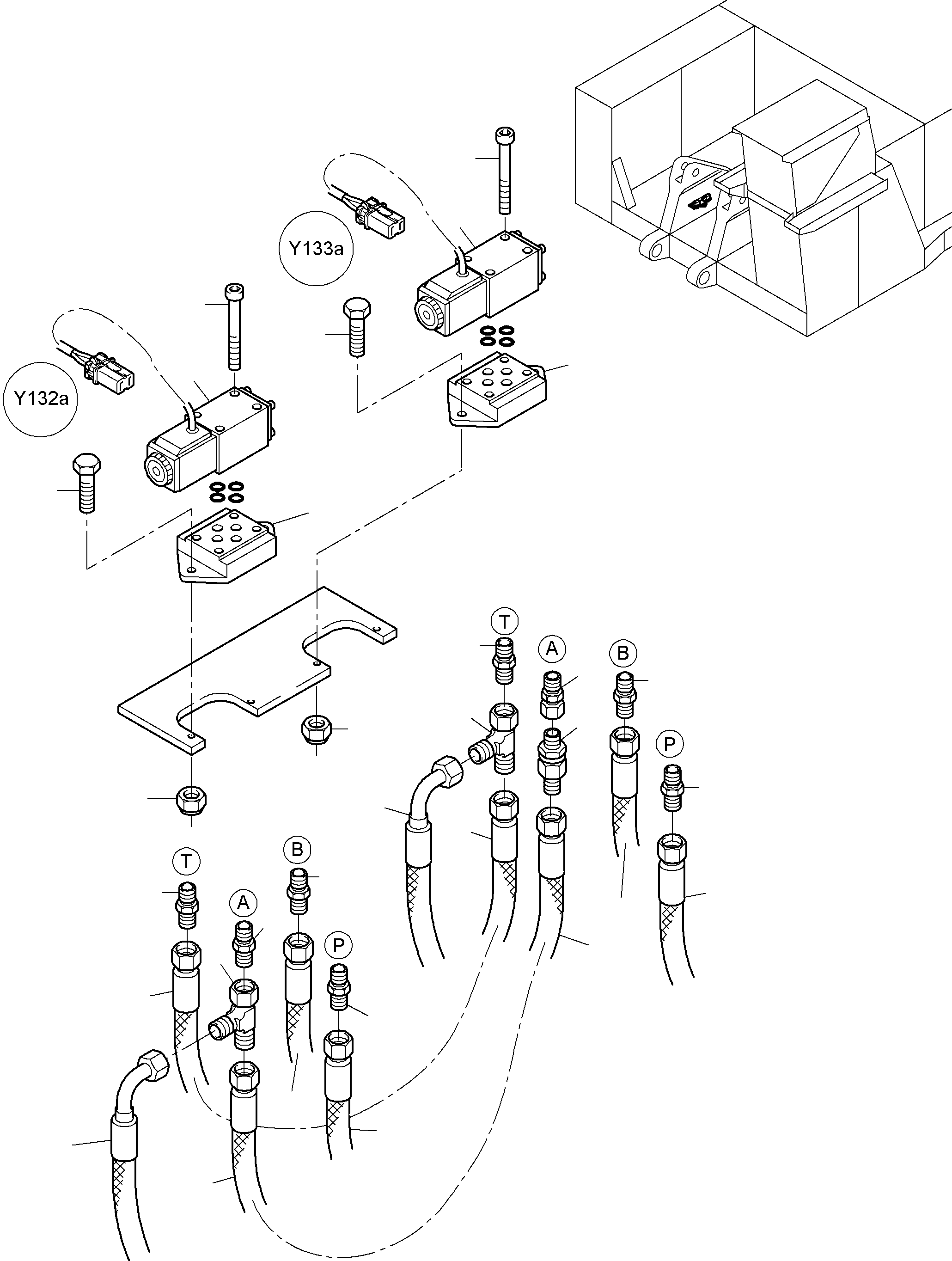 Y133a

Y132a

T

A

B

P

T

B

A

P