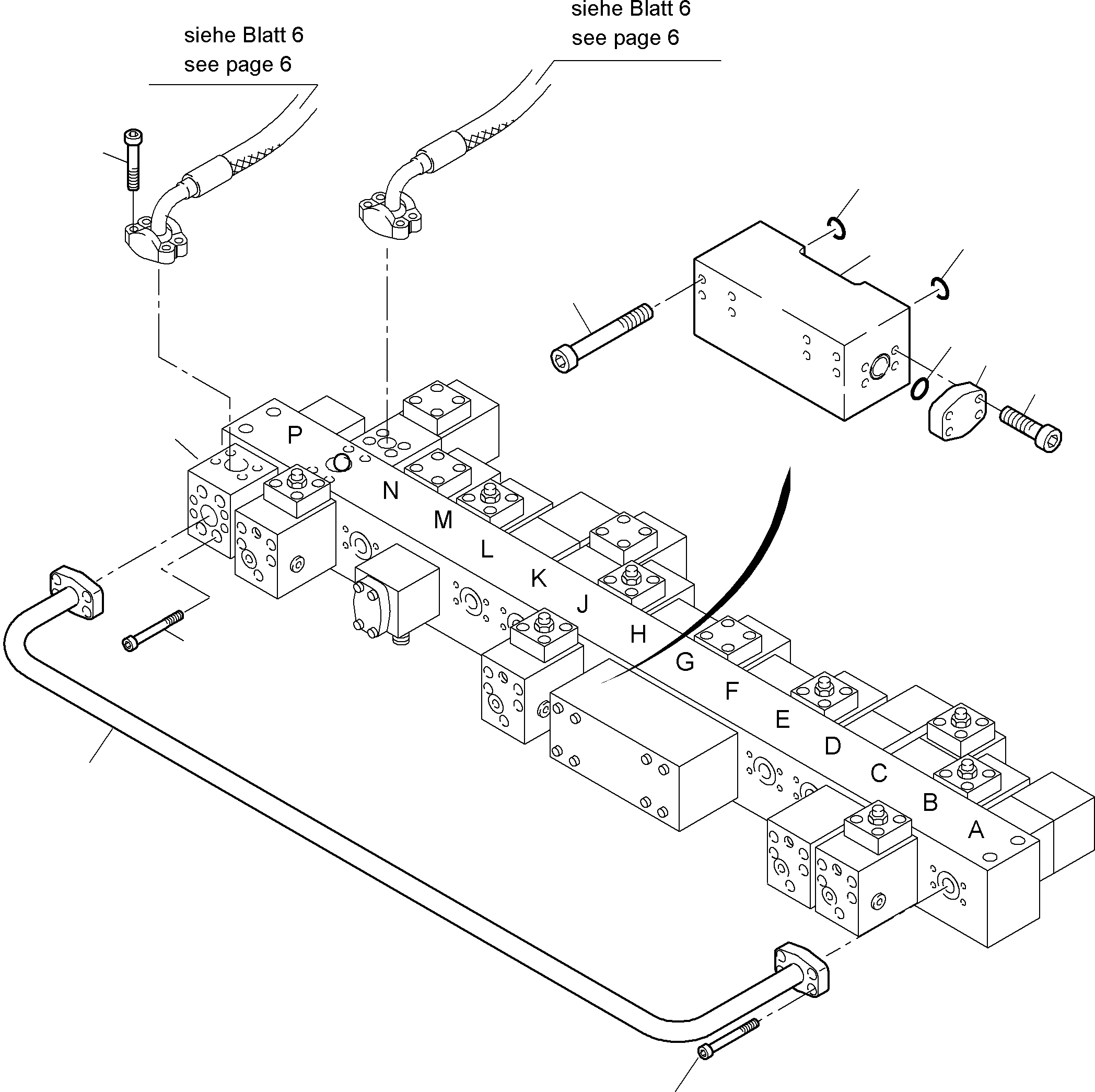 siehe Blatt 6
see page 6

siehe Blatt 6
see page 6

P
O
N
M
L
K
J
H
G
F
E
D
C
B
A