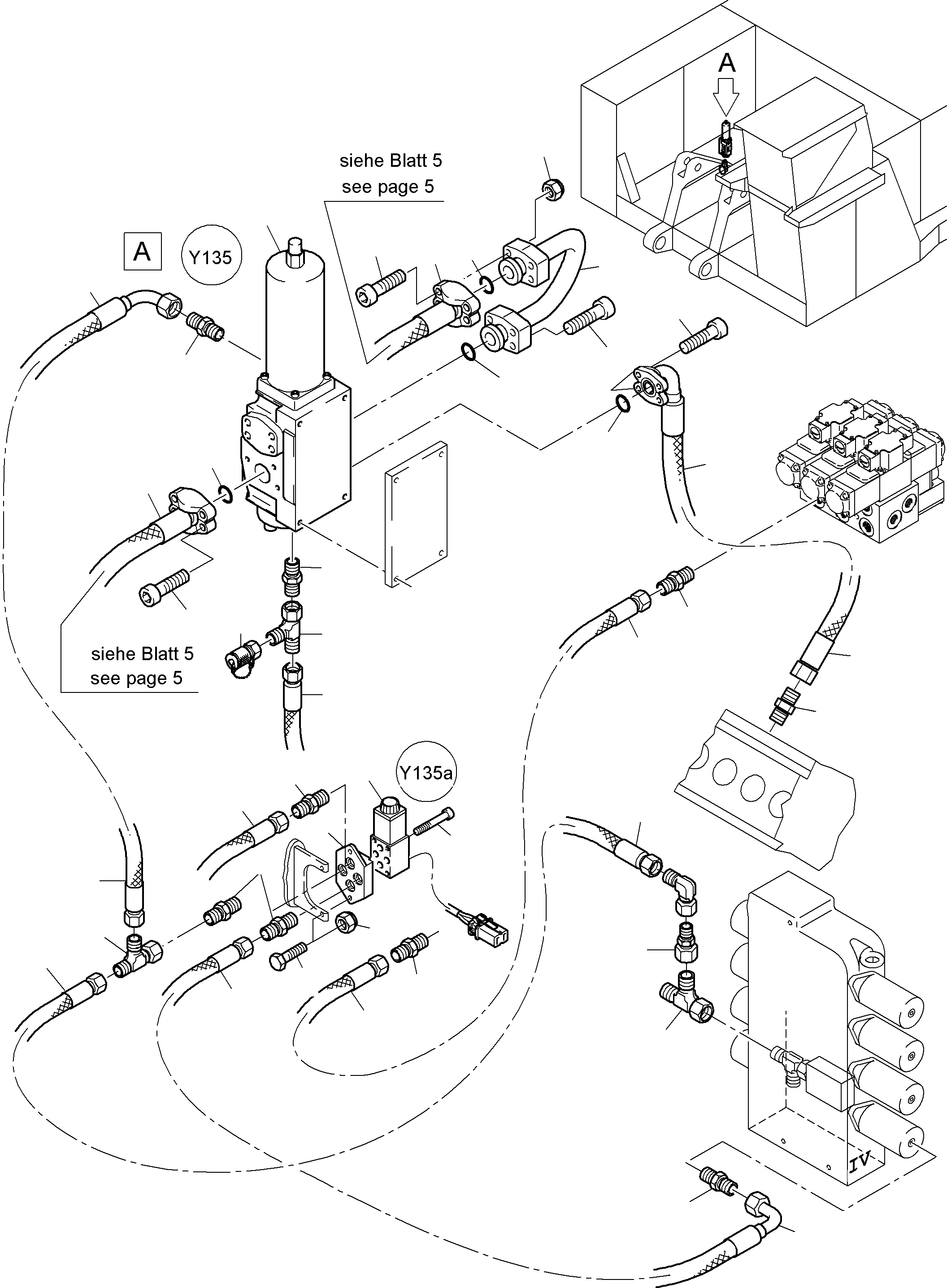 A

siehe Blatt 5
see page 5

A

Y135

siehe Blatt 5
see page 5

Y135a

IV