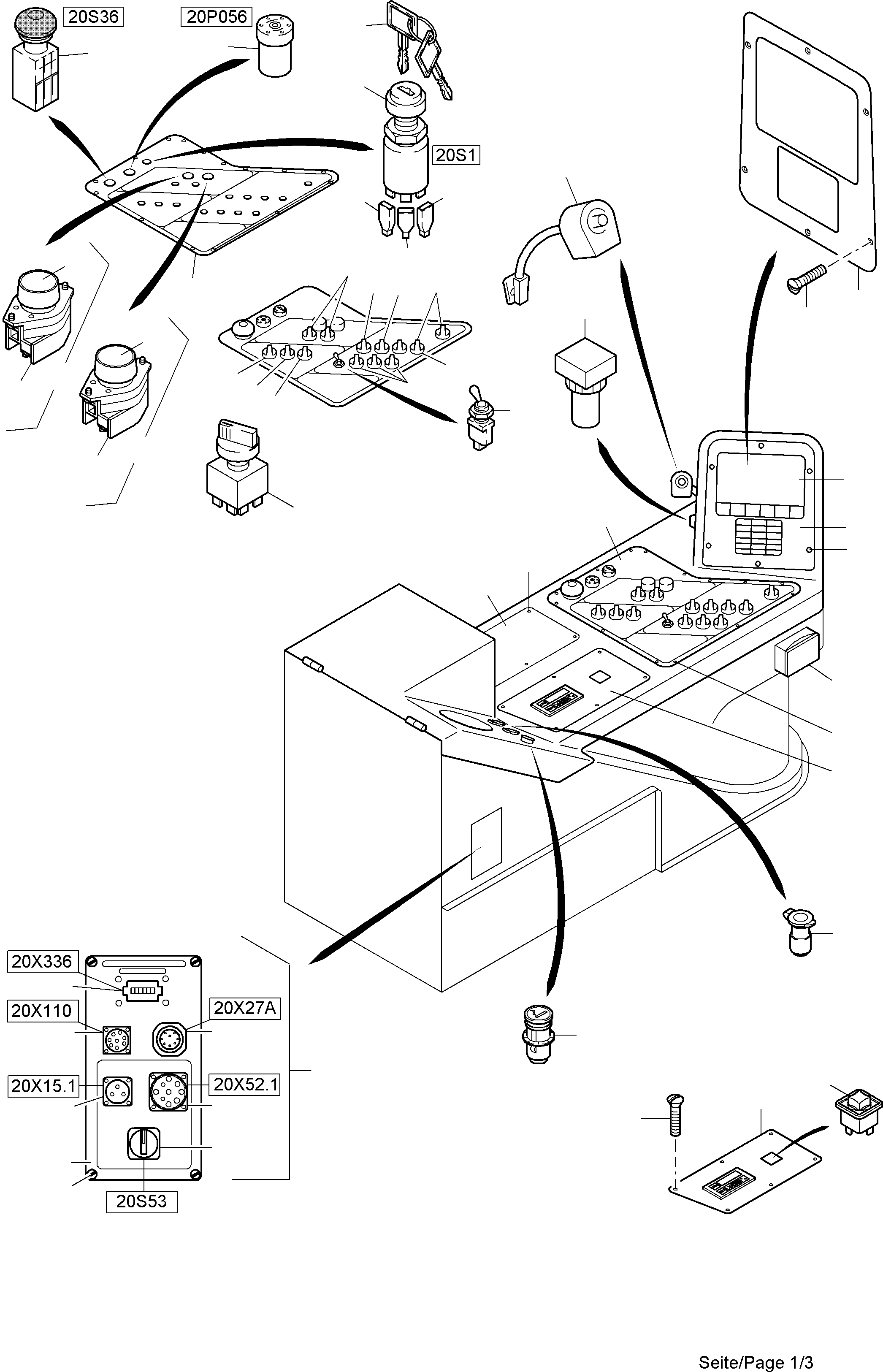 20S36
20P056
20S1
20X336
20X110
20X27A
20X15.1
20X52.1
20S53
Seite/Page 1/3