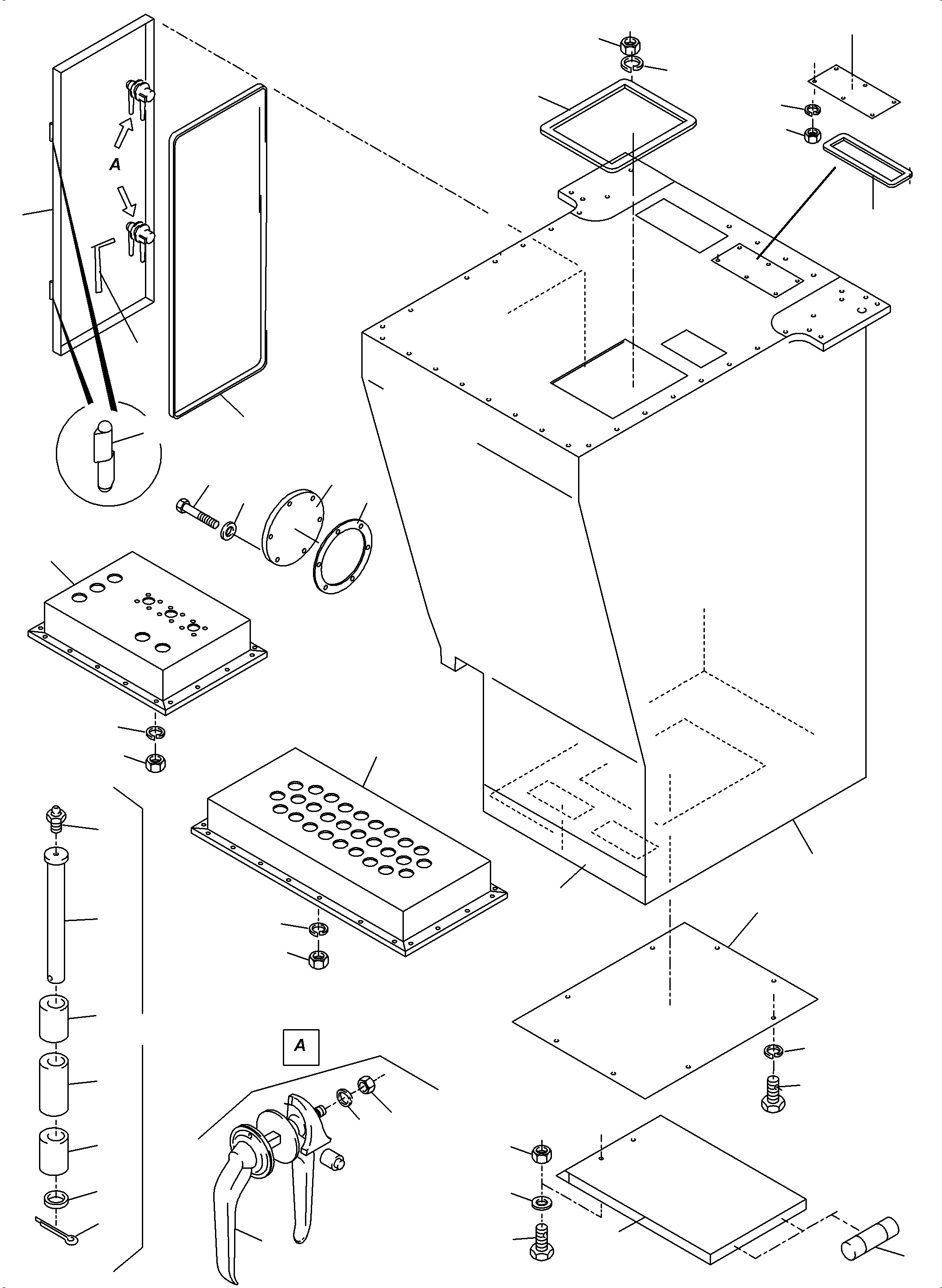 A

A