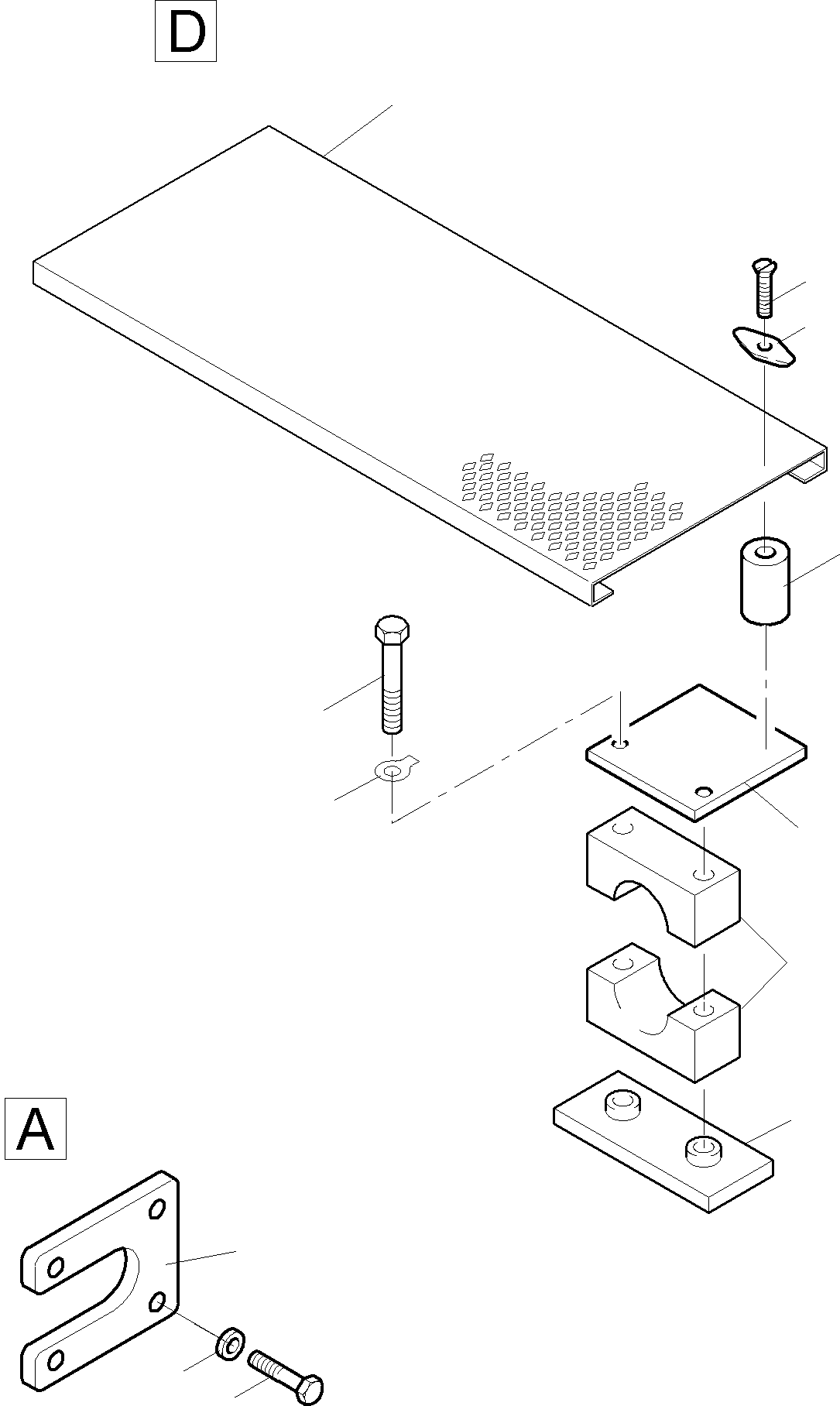 D

A