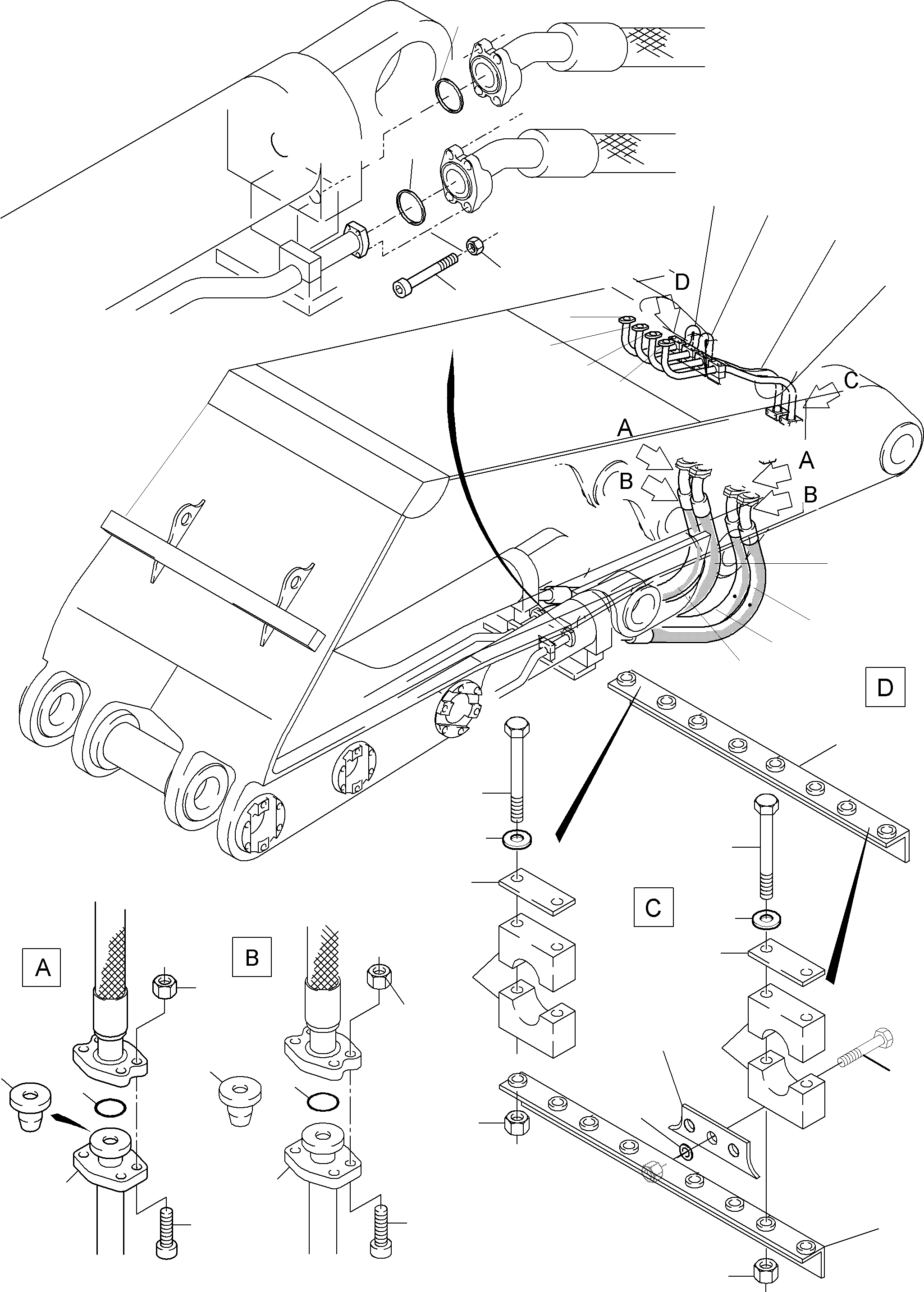 D
C
A
A
B
B
D
C
A
B