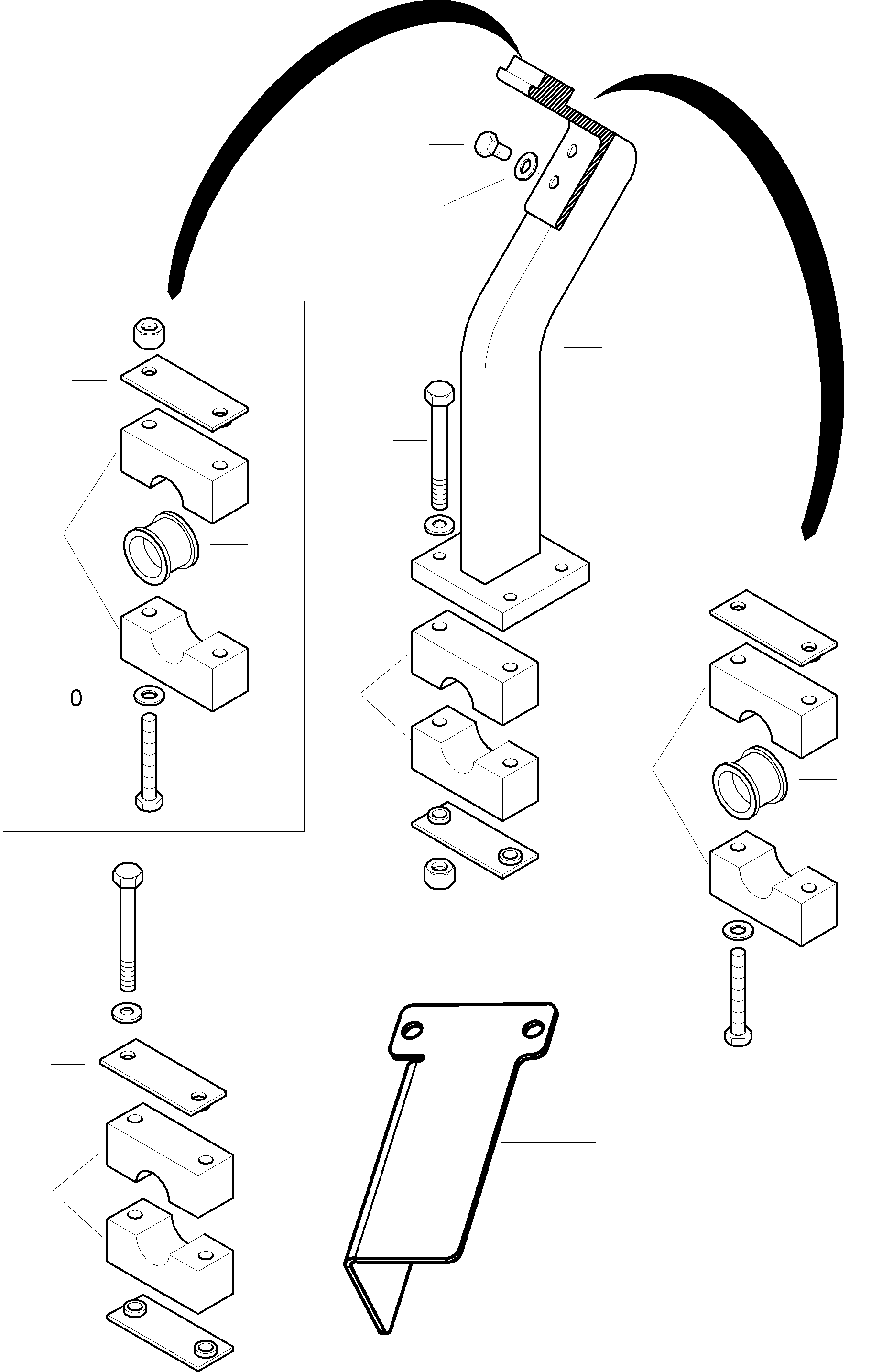 0