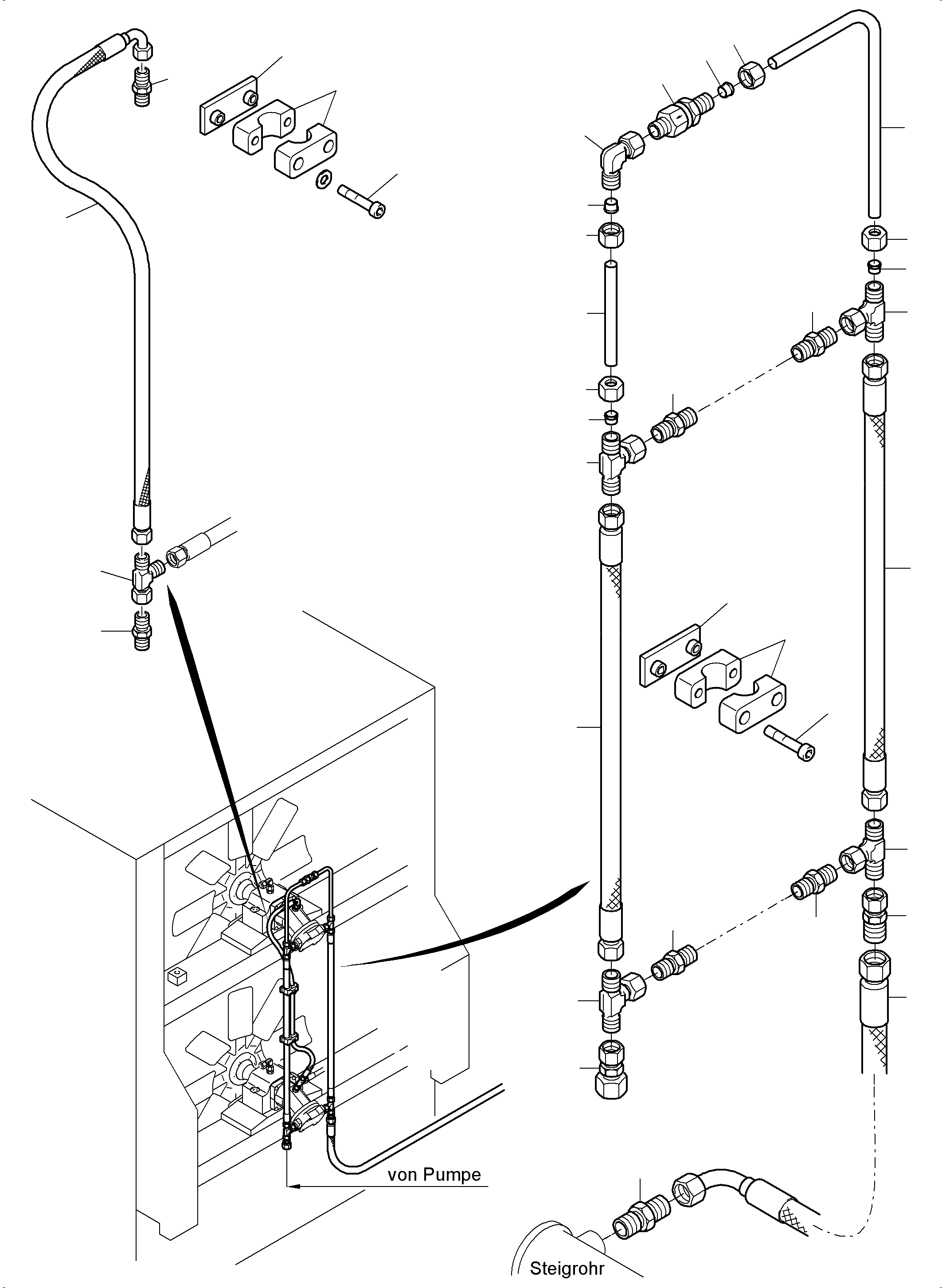 von Pumpe

Steigrohr