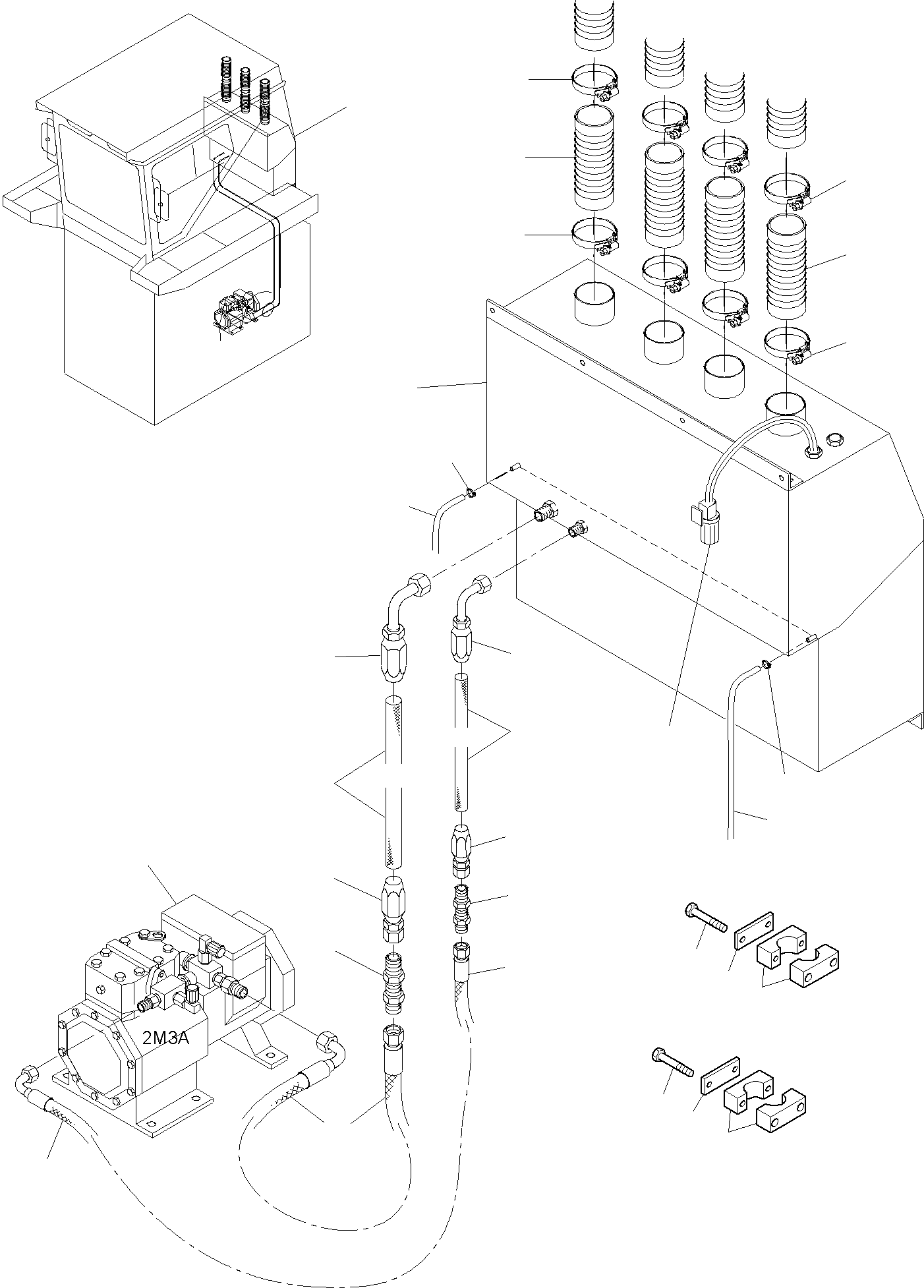 2M3A